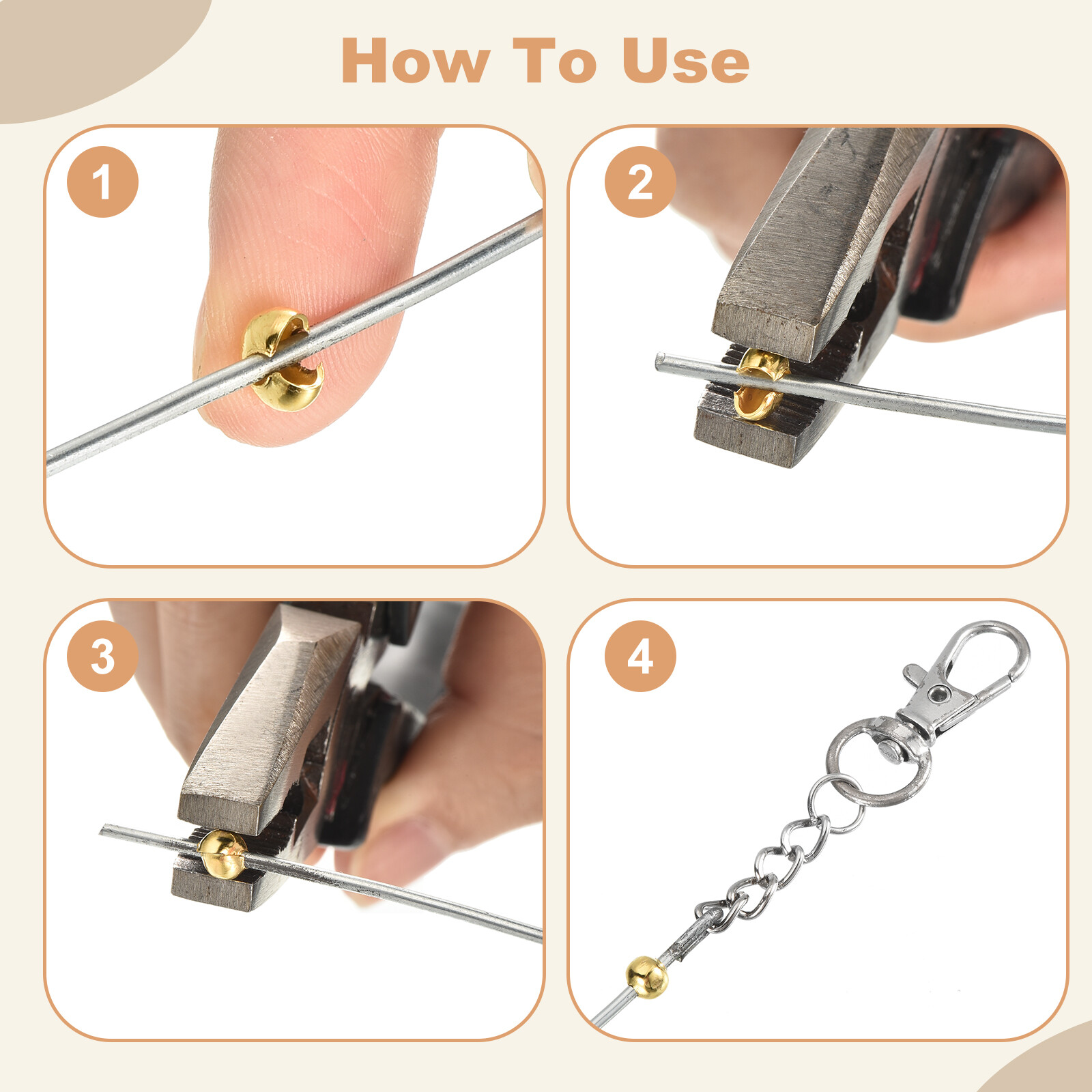 How To Use

1

2

3

4