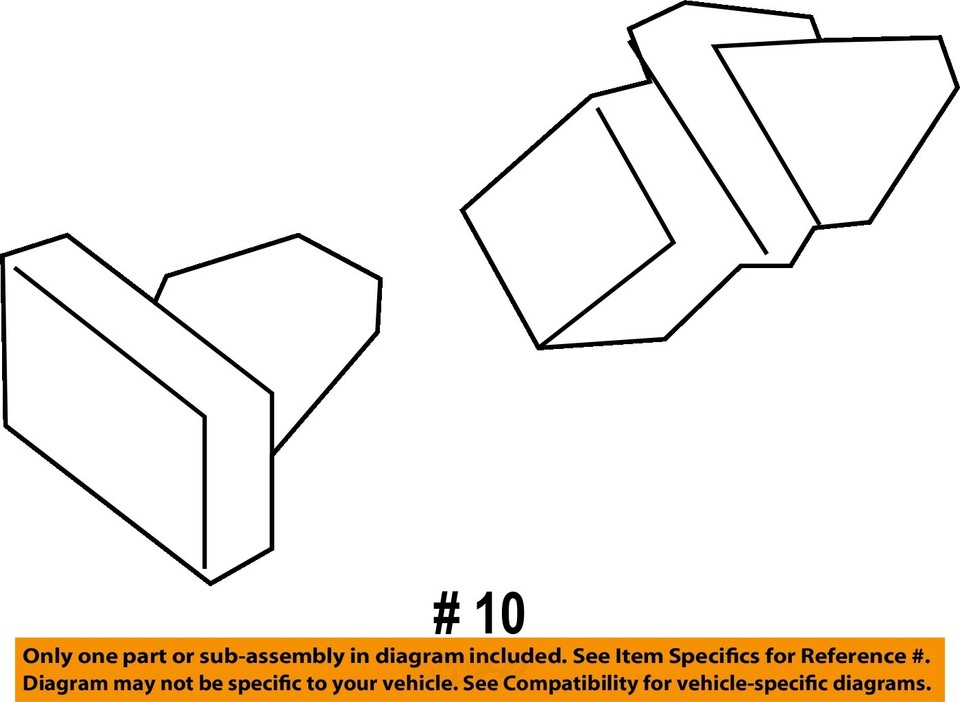 # 10

Only one part or sub-assembly in diagram included. See Item Specifics for Reference #.
Diagram may not be specific to your vehicle. See Compatibility for vehicle-specific diagrams.