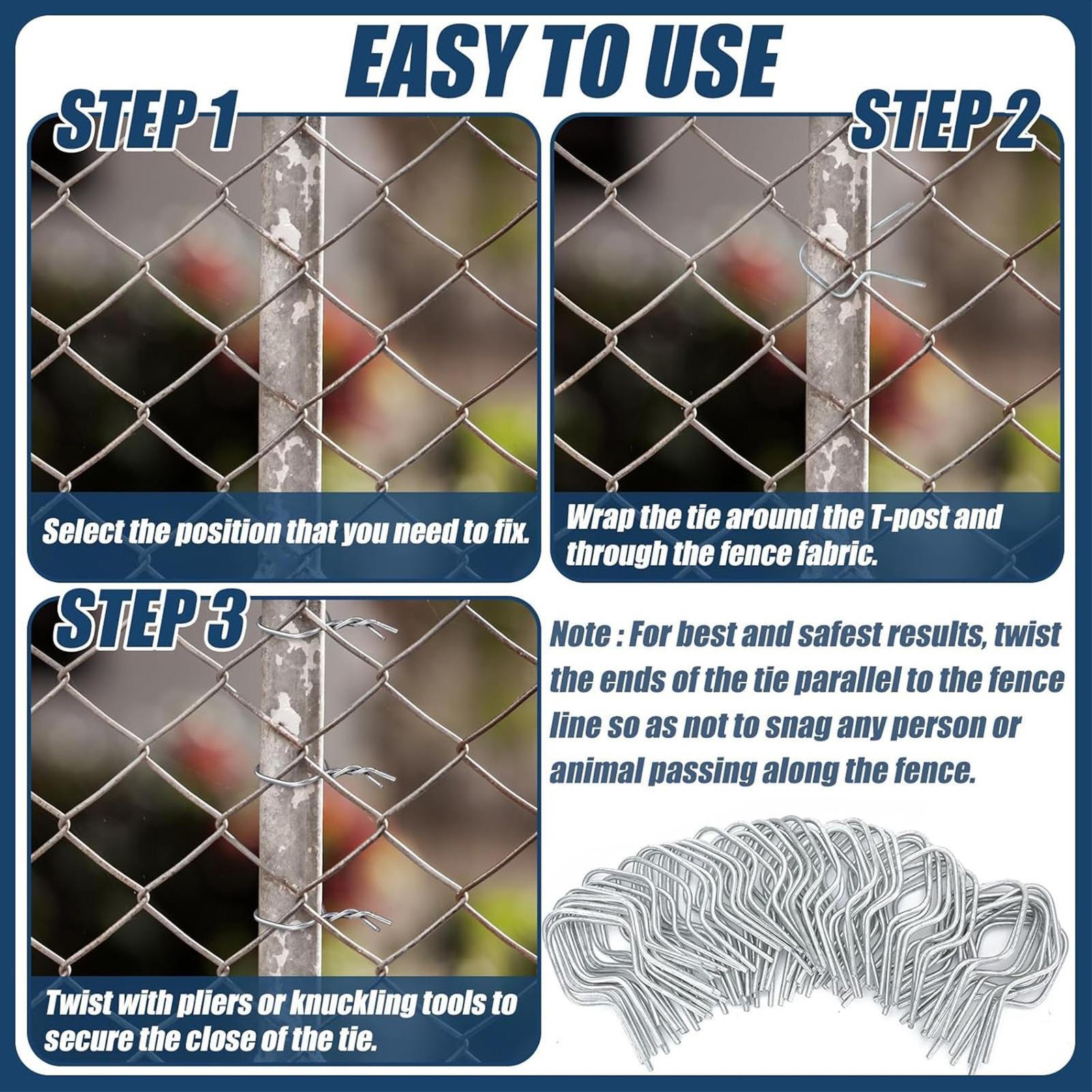 EASY TO USE

STEP 1

Select the position that you need to fix.

STEP 2

Wrap the tie around the T-post and through the fence fabric.

STEP 3

Twist with pliers or knuckling tools to secure the close of the tie.

Note : For best and safest results, twist the ends of the tie parallel to the fence line so as not to snag any person or animal passing along the fence.