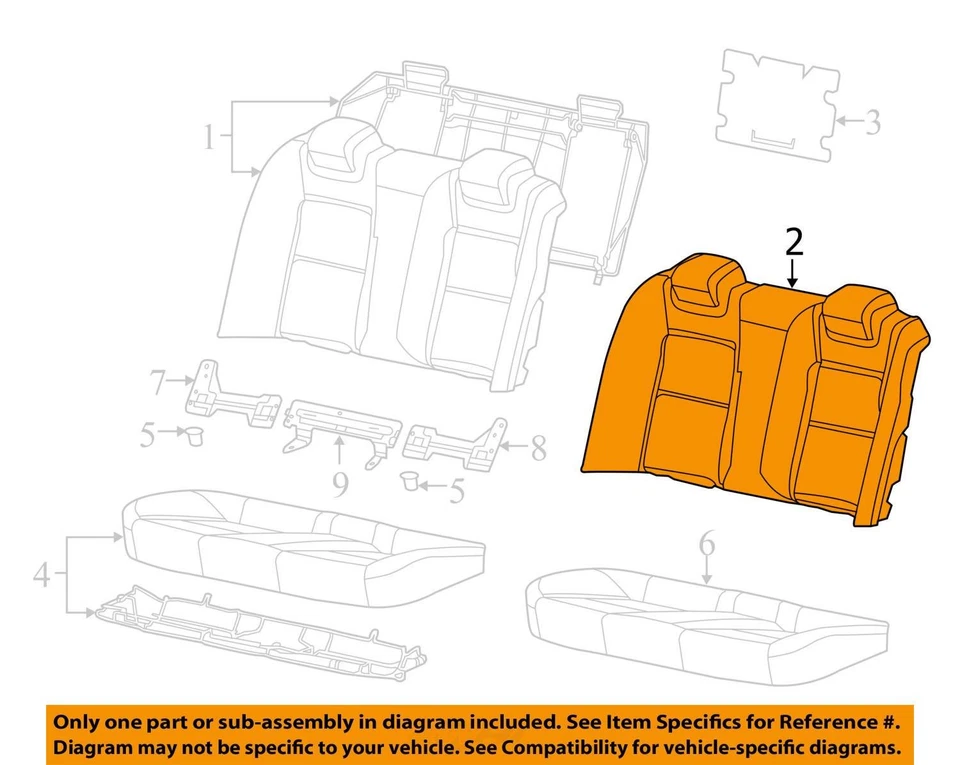 1
3
2
7
5
9
8
5
4
6

Only one part or sub-assembly in diagram included. See Item Specifics for Reference #. Diagram may not be specific to your vehicle. See Compatibility for vehicle-specific diagrams.