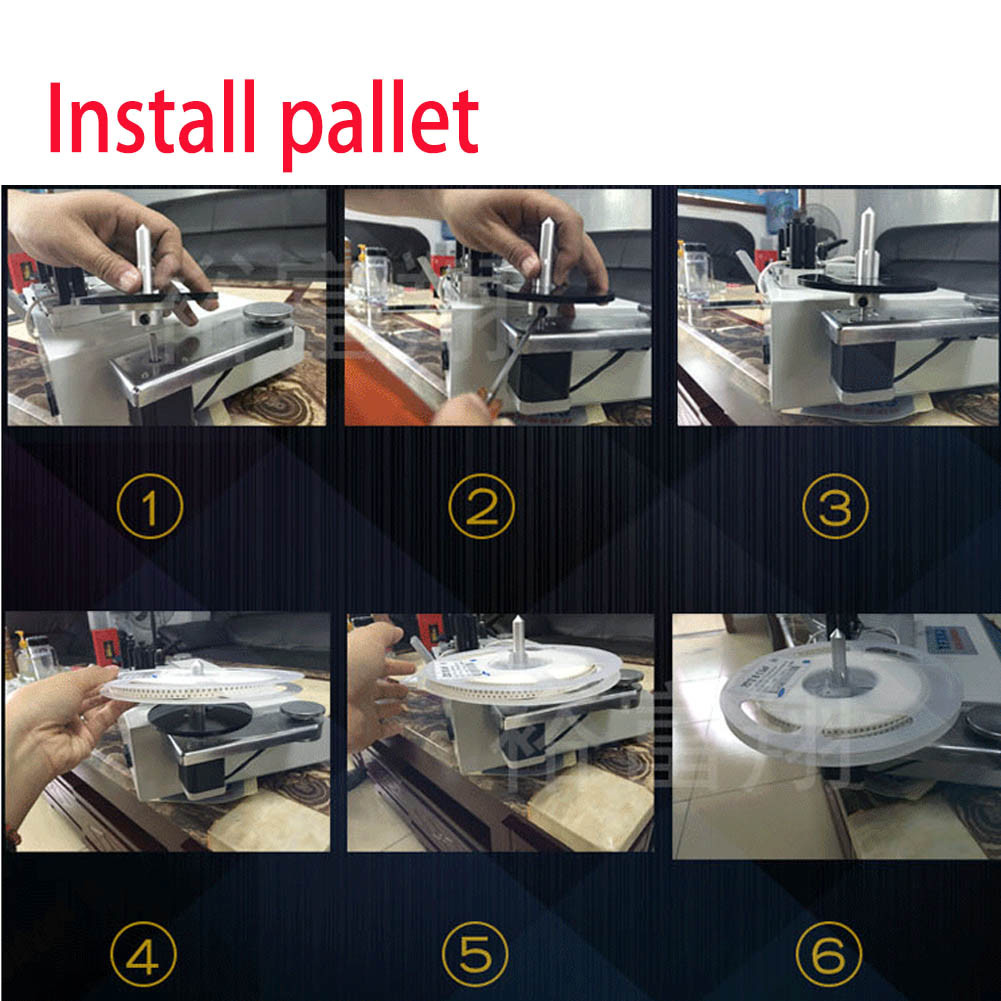 Install pallet

①

②

③

④

⑤

⑥