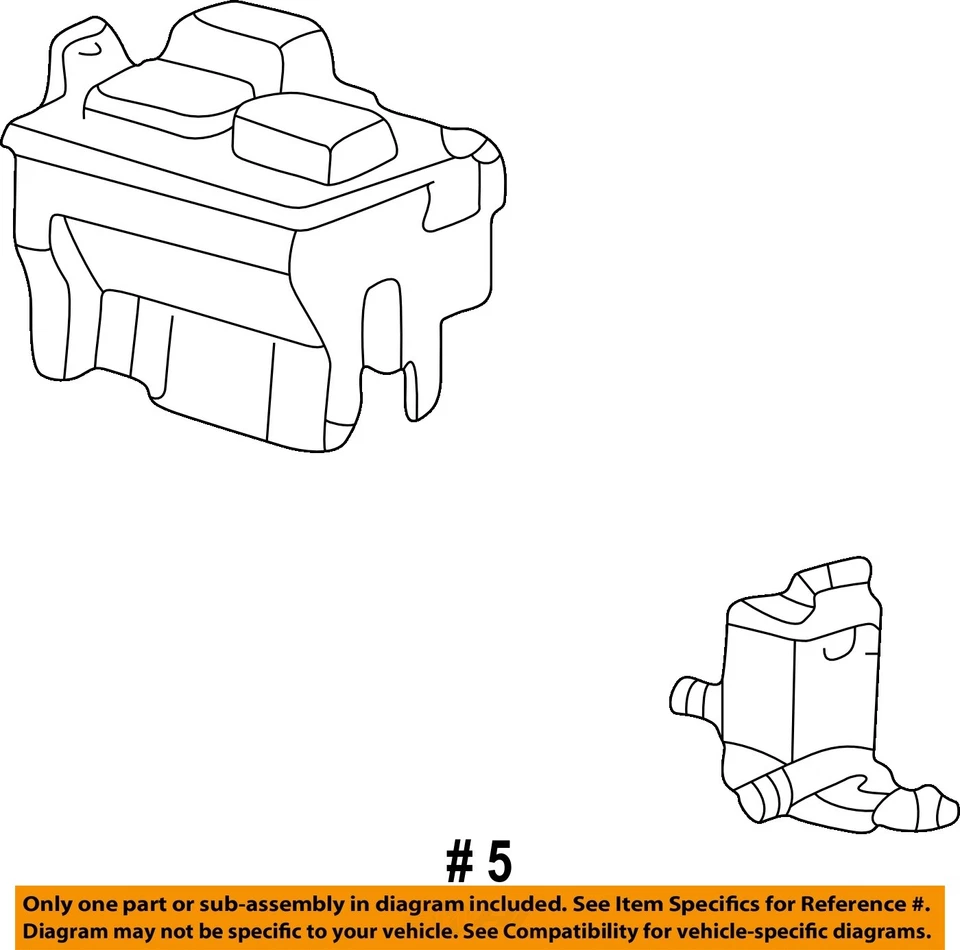 # 5

Only one part or sub-assembly in diagram included. See Item Specifics for Reference #.
Diagram may not be specific to your vehicle. See Compatibility for vehicle-specific diagrams.