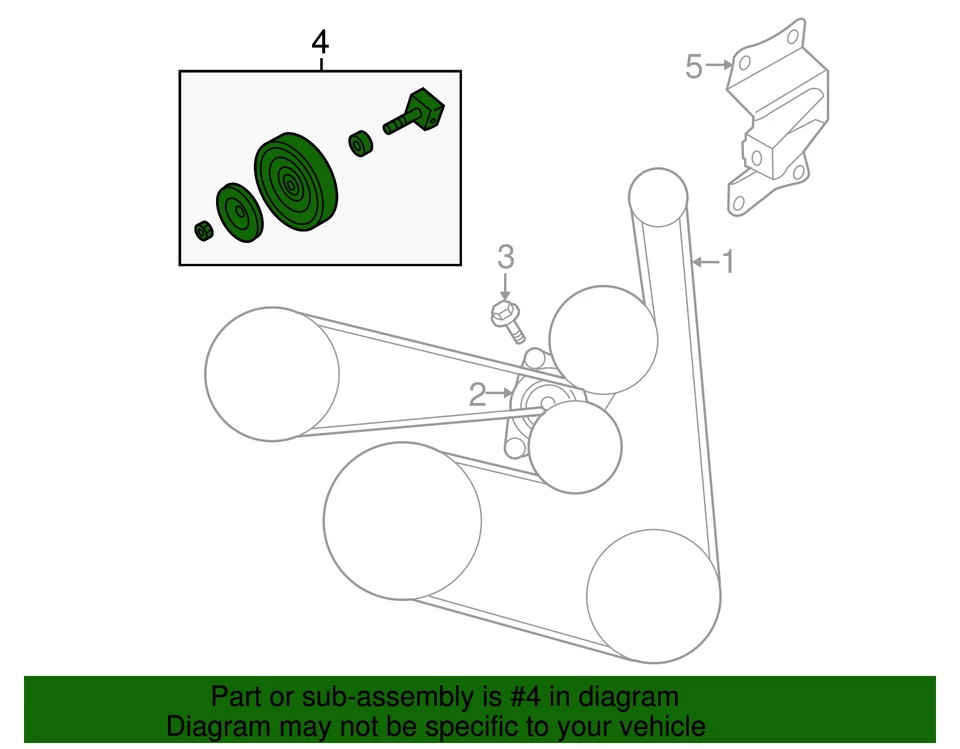 4

5

3

1

2

Part or sub-assembly is #4 in diagram
Diagram may not be specific to your vehicle