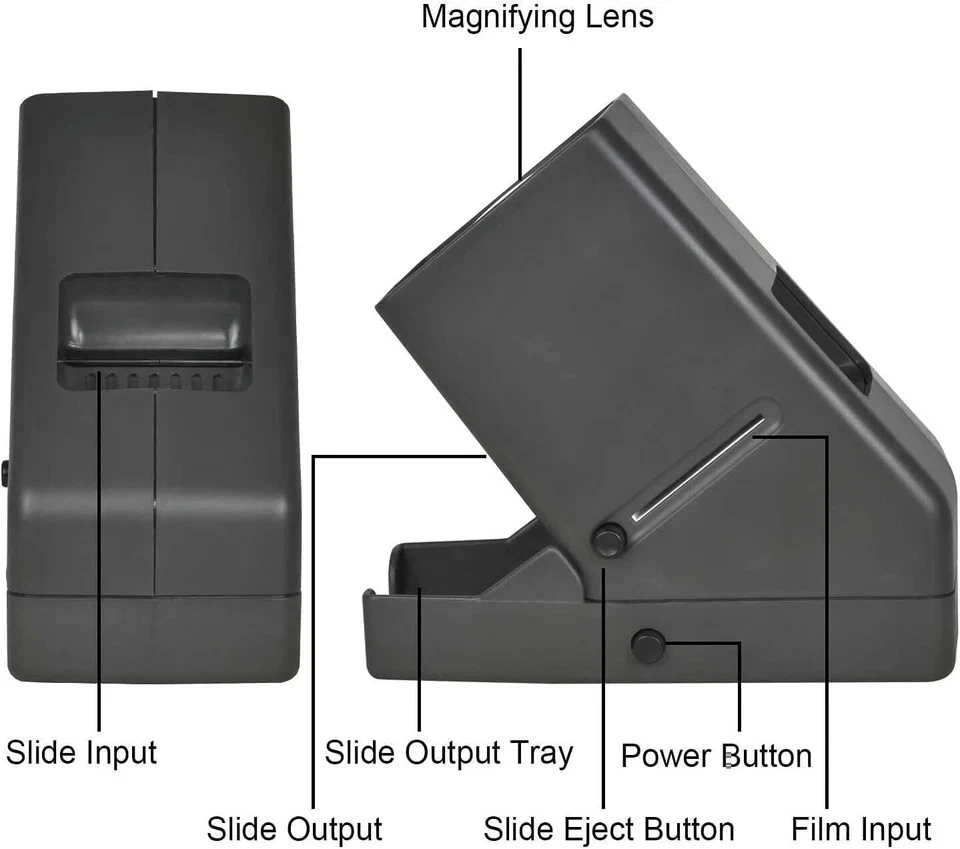 Magnifying Lens

Slide Input

Slide Output Tray

Power Button

Slide Output

Slide Eject Button

Film Input