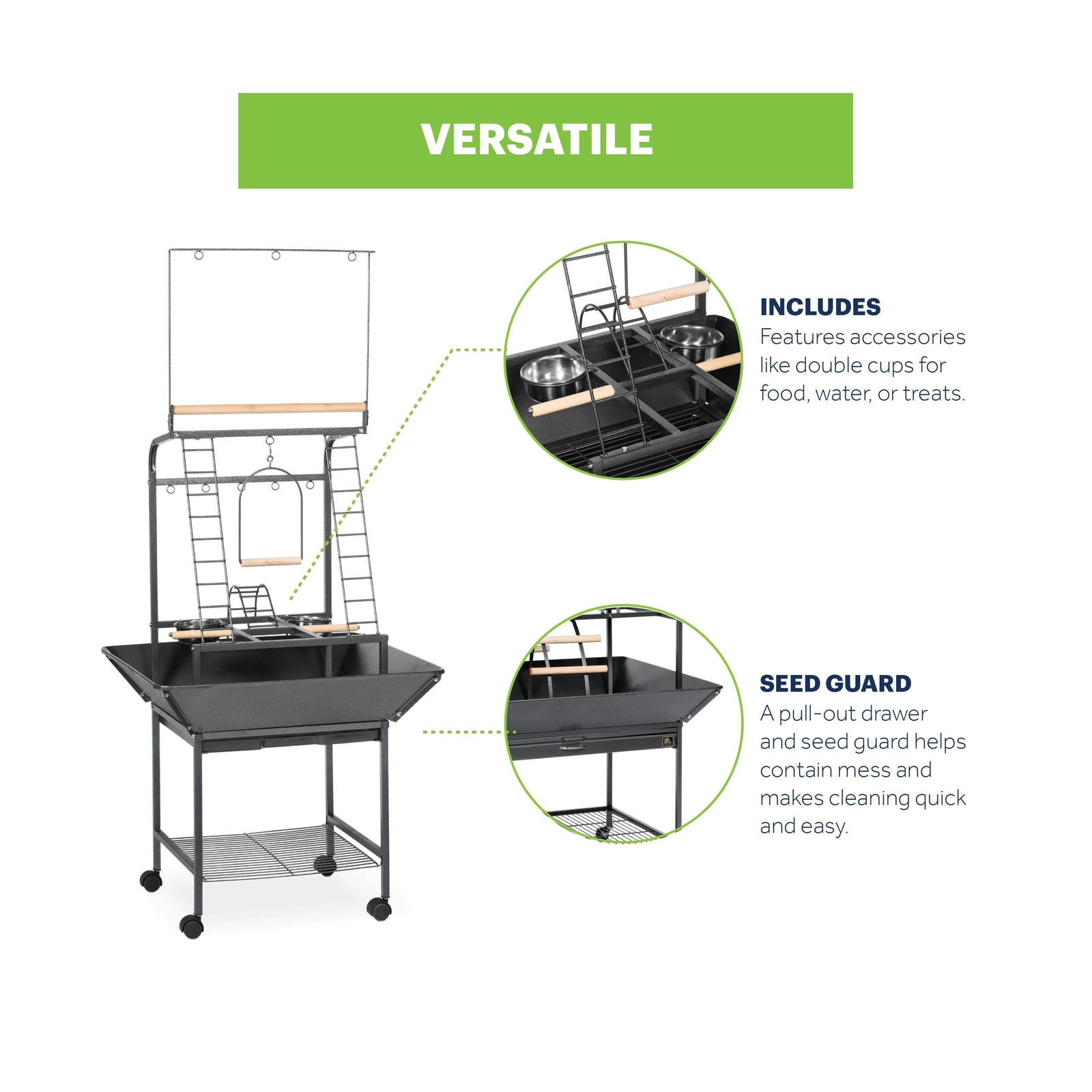 VERSATILE

INCLUDES
Features accessories like double cups for food, water, or treats.

SEED GUARD
A pull-out drawer and seed guard helps contain mess and makes cleaning quick and easy.