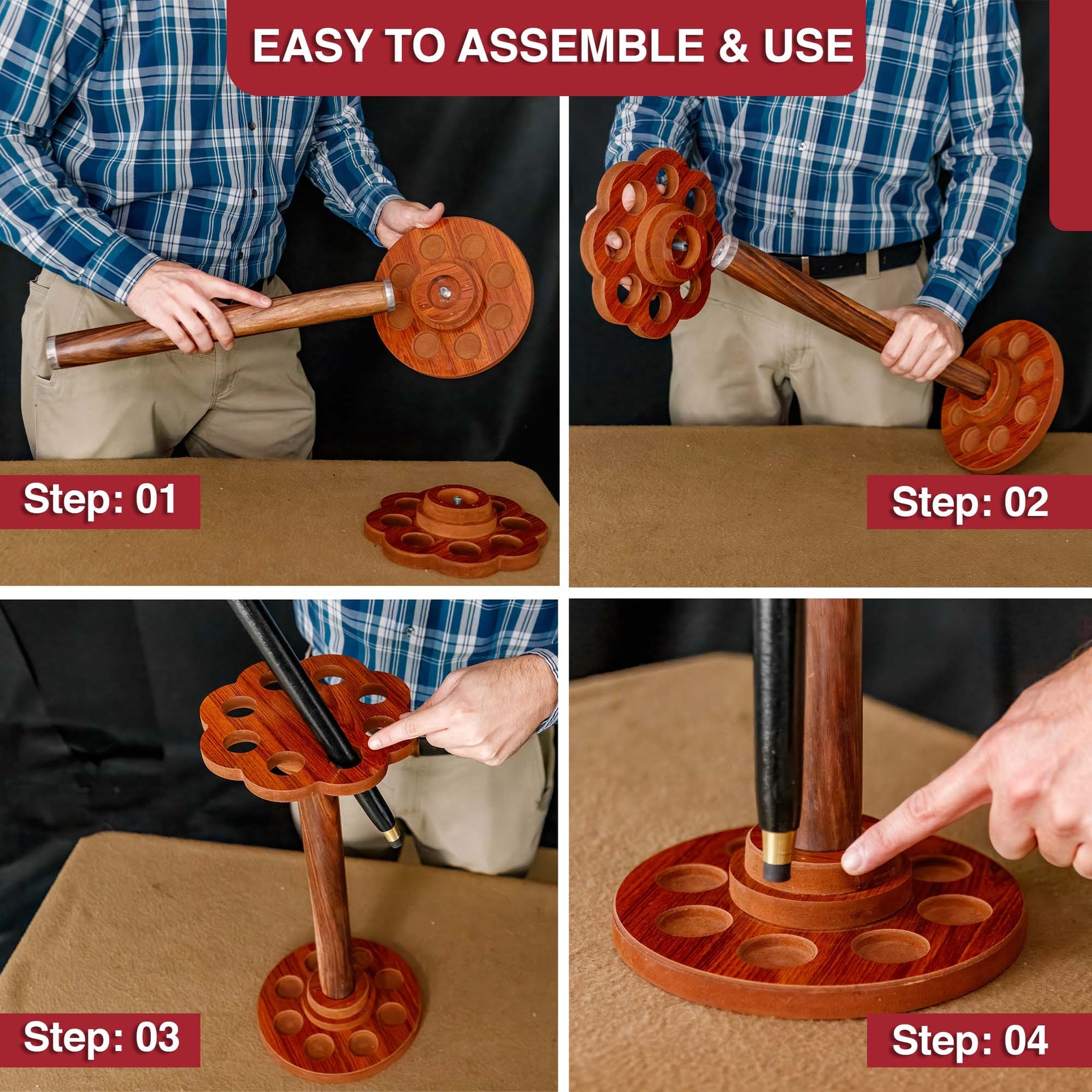 EASY TO ASSEMBLE & USE

Step: 01

Step: 02

Step: 03

Step: 04