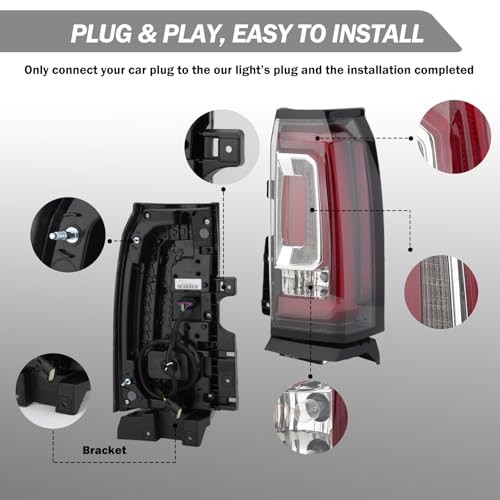 PLUG & PLAY, EASY TO INSTALL

Only connect your car plug to the our light's plug and the installation completed

Bracket