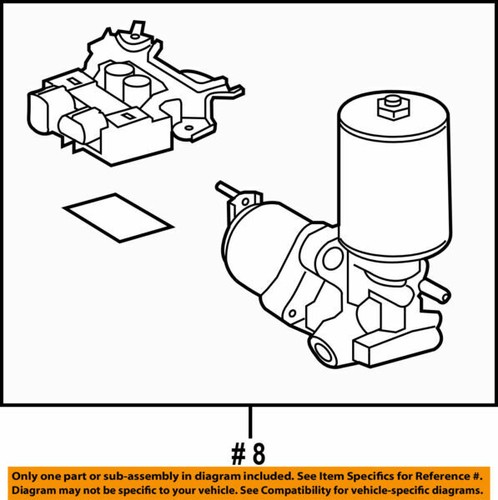 # 8

Only one part or sub-assembly in diagram included. See Item Specifics for Reference #.
Diagram may not be specific to your vehicle. See Compatibility for vehicle-specific diagrams.