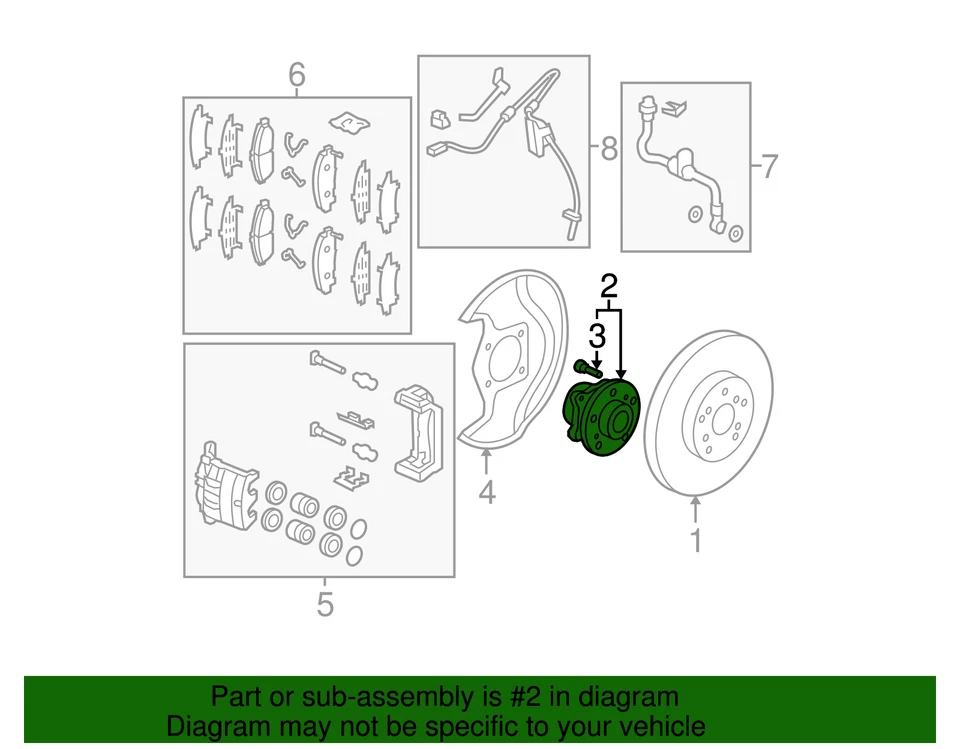 6
8
7
2
3
4
1
5
Part or sub-assembly is #2 in diagram
Diagram may not be specific to your vehicle