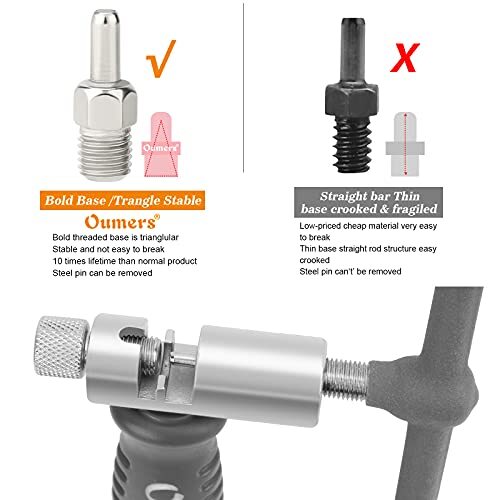 √

Oumers®

Bold Base /Trangle Stable

Oumers®

Bold threaded base is trianglular
Stable and not easy to break
10 times lifetime than normal product
Steel pin can be removed

X

Straight bar Thin base crooked & fragiled

Low-priced cheap material very easy to break
Thin base straight rod structure easy crooked
Steel pin can't' be removed