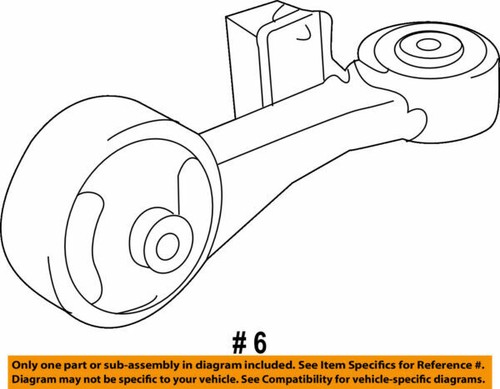 # 6

Only one part or sub-assembly in diagram included. See Item Specifics for Reference #.
Diagram may not be specific to your vehicle. See Compatibility for vehicle-specific diagrams.