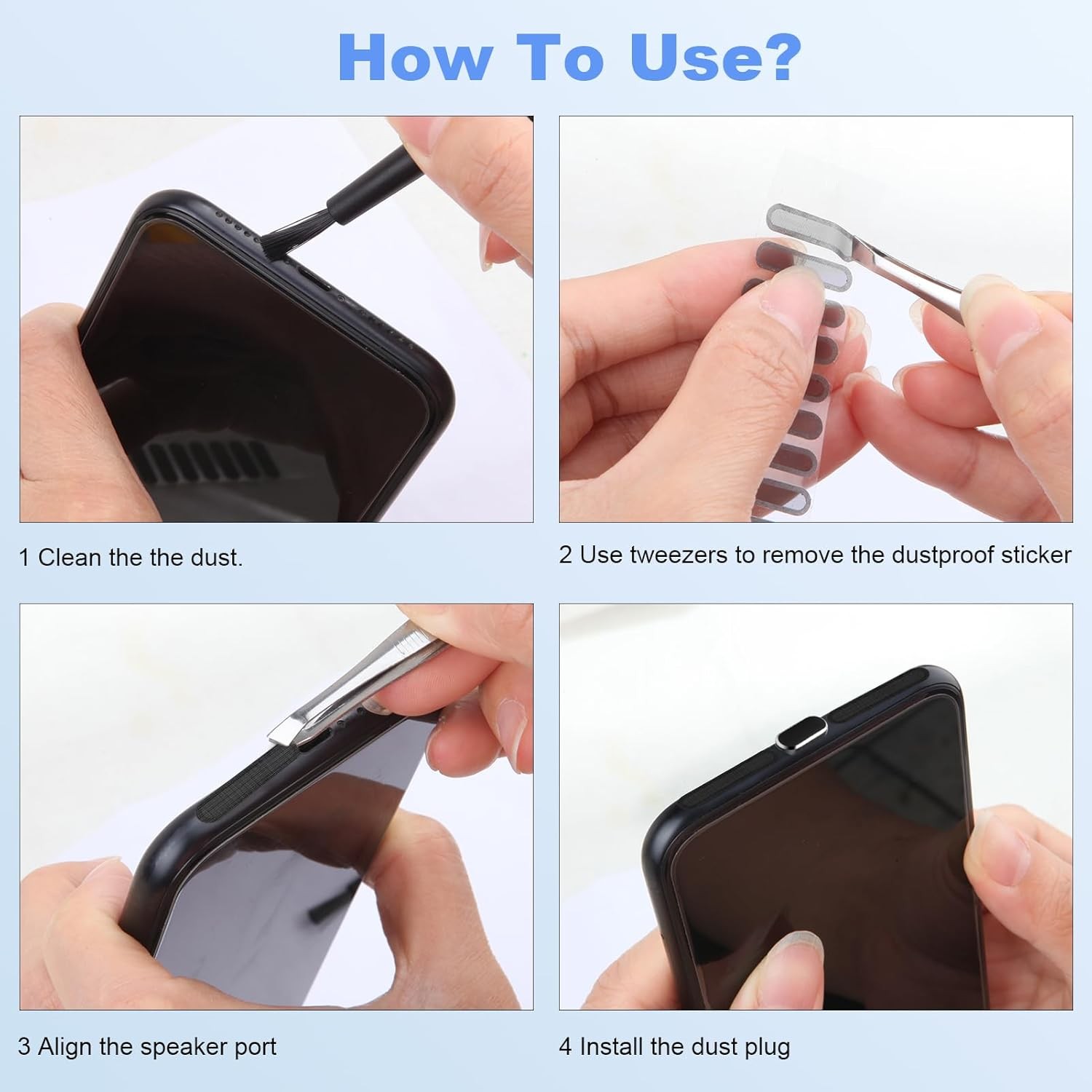 How To Use?

1 Clean the the dust.

2 Use tweezers to remove the dustproof sticker

3 Align the speaker port

4 Install the dust plug