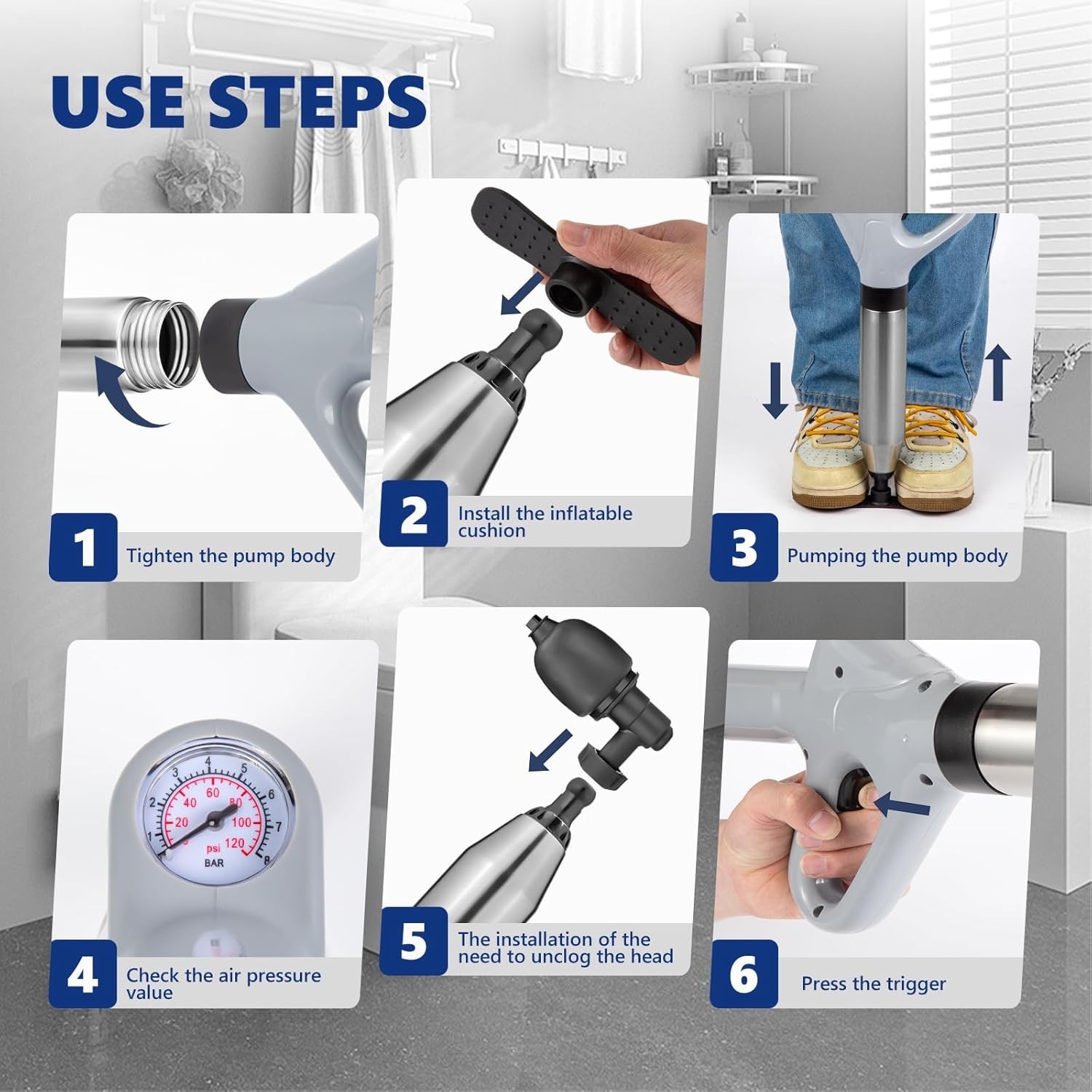 USE STEPS

1 Tighten the pump body

2 Install the inflatable cushion

3 Pumping the pump body

1 2 3 4 5 6 7 8
20 40 60 80 100 120
psi
BAR

4 Check the air pressure value

5 The installation of the need to unclog the head

6 Press the trigger