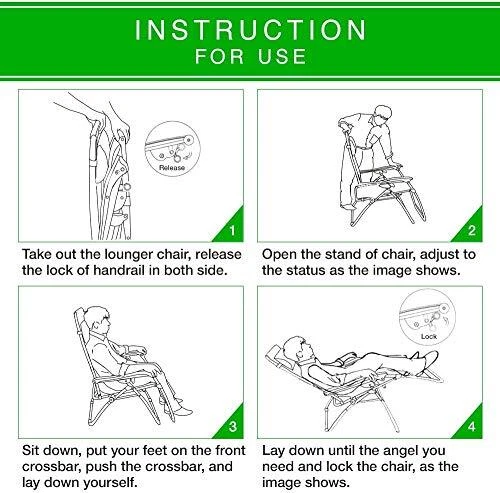 INSTRUCTION
FOR USE

Release

1

Take out the lounger chair, release the lock of handrail in both side.

2

Open the stand of chair, adjust to the status as the image shows.

3

Sit down, put your feet on the front crossbar, push the crossbar, and lay down yourself.

Lock

4

Lay down until the angel you need and lock the chair, as the image shows.