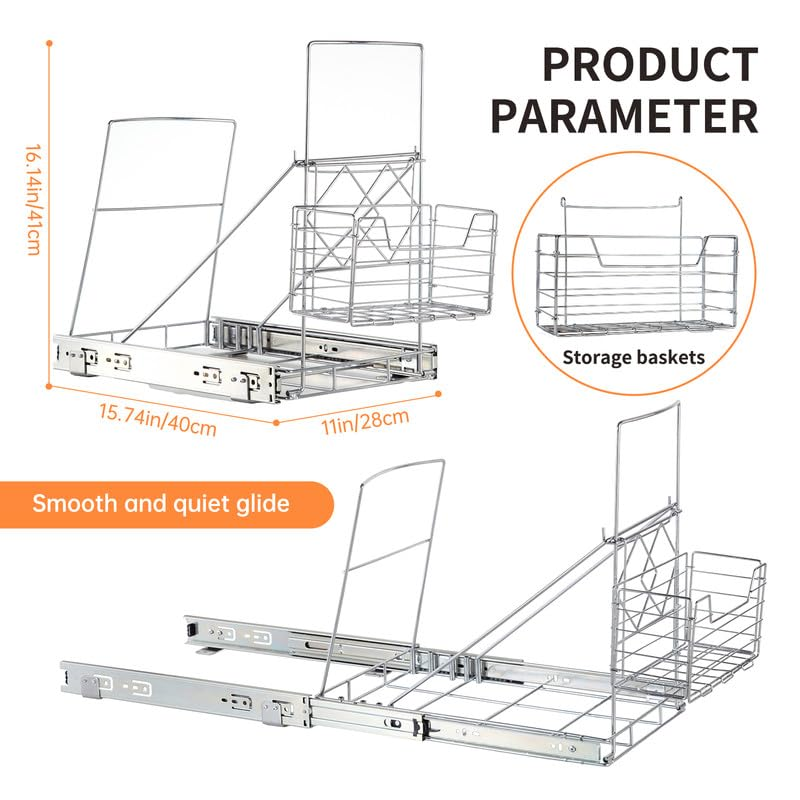 PRODUCT PARAMETER

16.14in/41cm

Storage baskets

15.74in/40cm

11in/28cm

Smooth and quiet glide