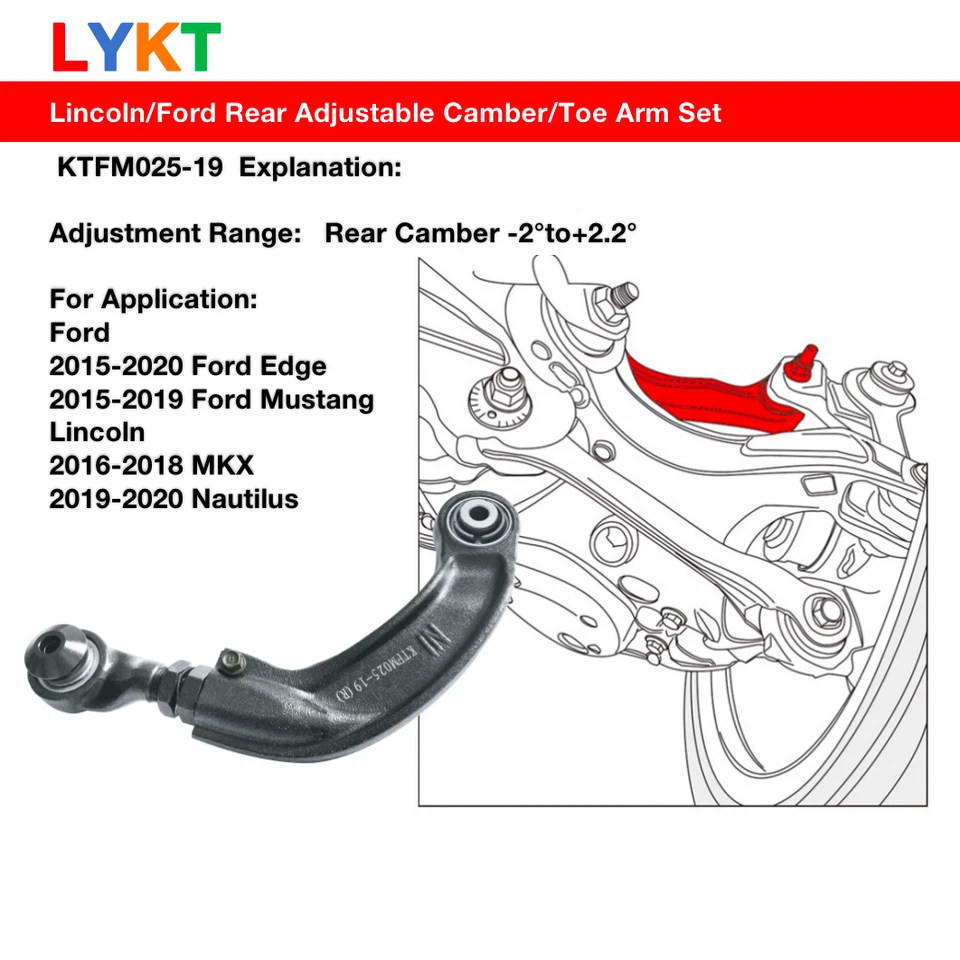 LYKT

Lincoln/Ford Rear Adjustable Camber/Toe Arm Set

KTFM025-19 Explanation:

Adjustment Range: Rear Camber -2°to+2.2°

For Application:
Ford
2015-2020 Ford Edge
2015-2019 Ford Mustang
Lincoln
2016-2018 MKX
2019-2020 Nautilus

KTFM025-19 (R)