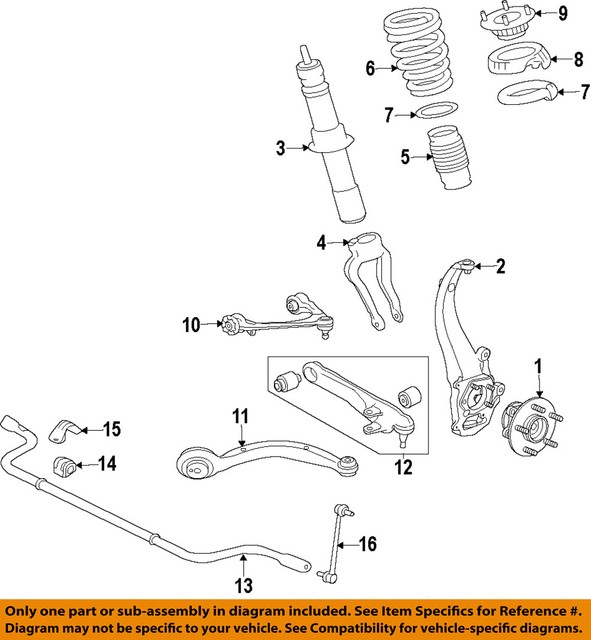 9
6
8
7
7
3
5
4
2
10
1
11
15
14
12
16
13

Only one part or sub-assembly in diagram included. See Item Specifics for Reference #. Diagram may not be specific to your vehicle. See Compatibility for vehicle-specific diagrams.