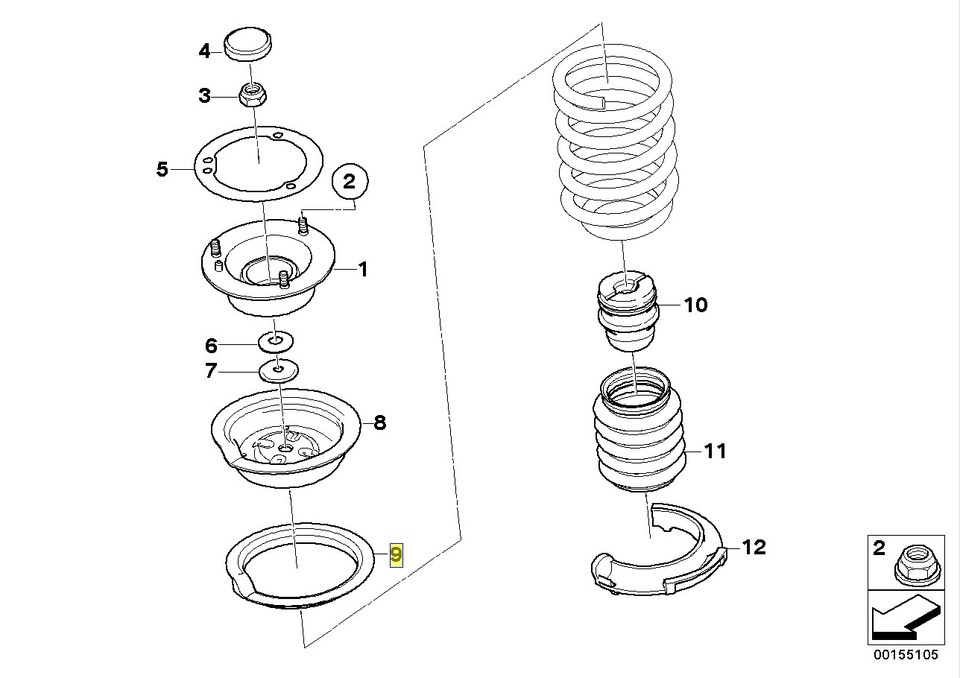 4
3
5
2
1
6
7
8
9
10
11
12
2
00155105