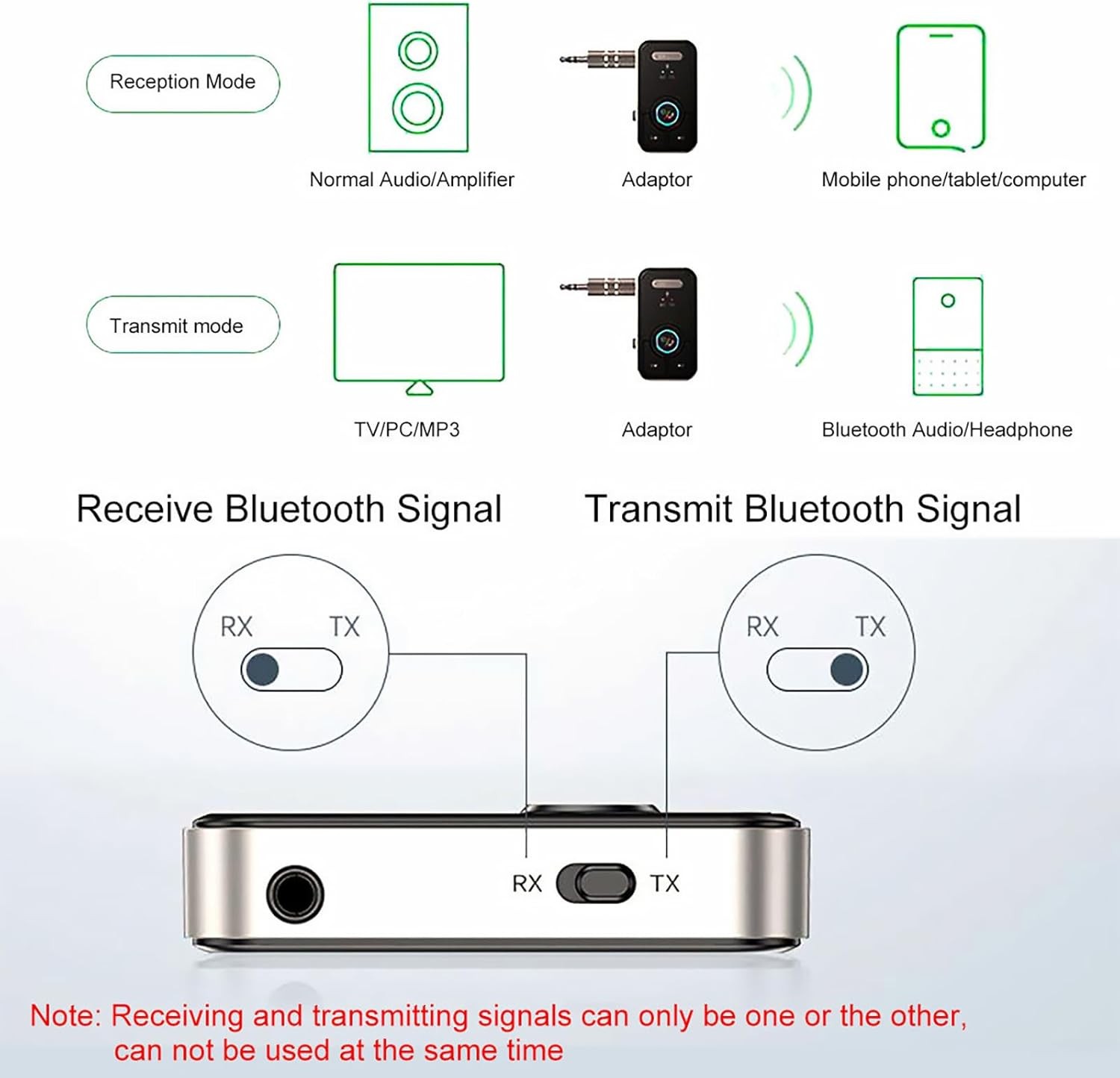 Reception Mode

Normal Audio/Amplifier

Adaptor

Mobile phone/tablet/computer

Transmit mode

TV/PC/MP3

Adaptor

Bluetooth Audio/Headphone

Receive Bluetooth Signal

Transmit Bluetooth Signal

RX TX

RX TX

RX TX

Note: Receiving and transmitting signals can only be one or the other, can not be used at the same time