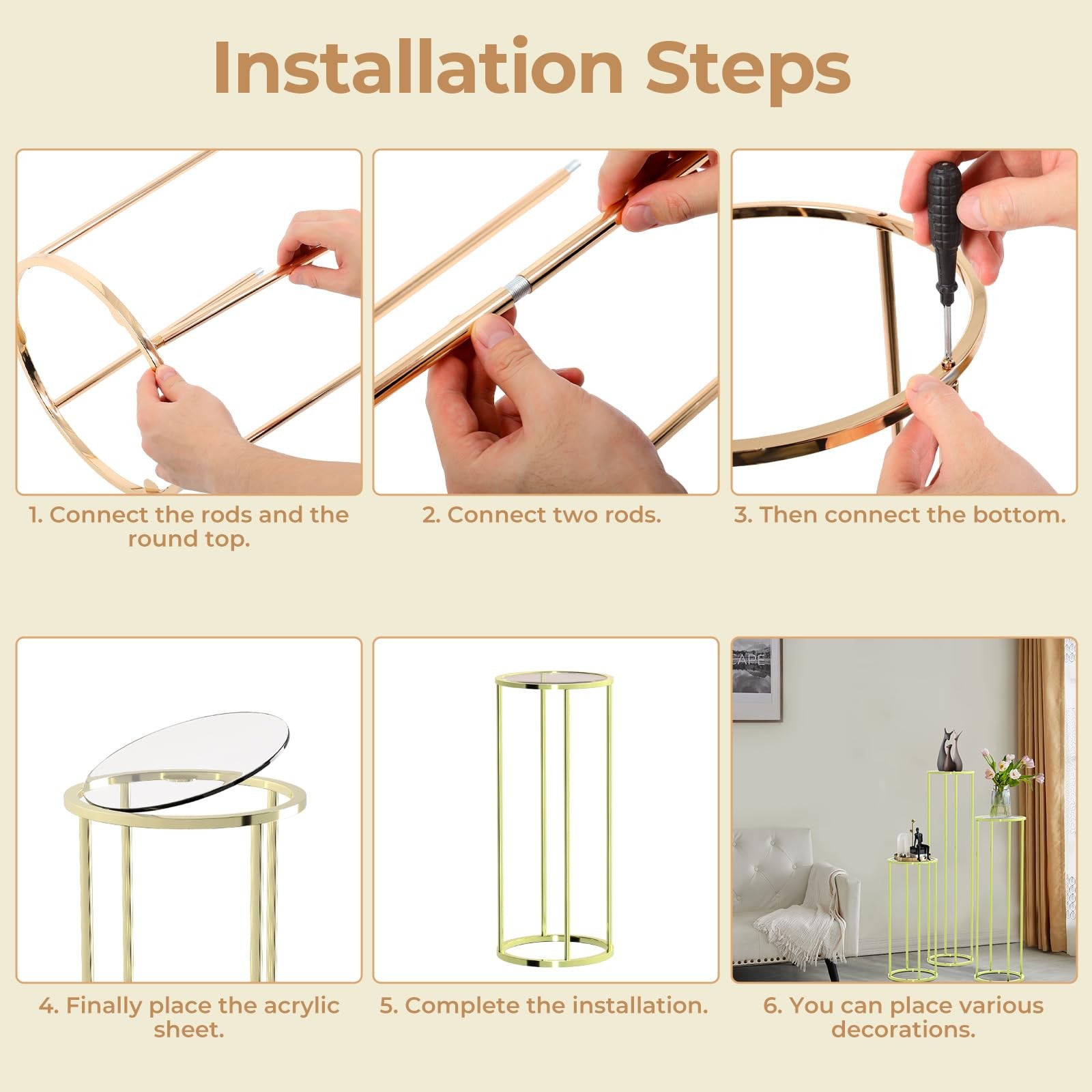 Installation Steps

1. Connect the rods and the round top.

2. Connect two rods.

3. Then connect the bottom.

4. Finally place the acrylic sheet.

5. Complete the installation.

6. You can place various decorations.