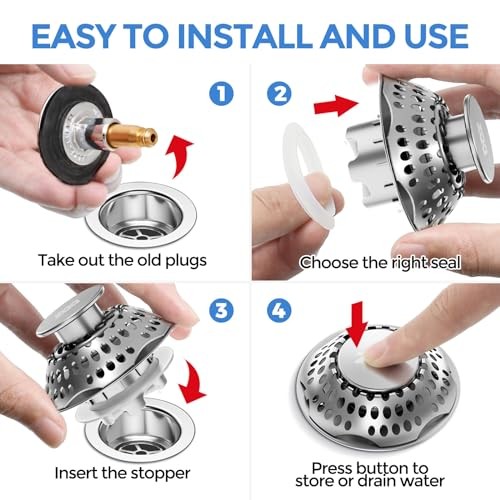 EASY TO INSTALL AND USE

1

Take out the old plugs

2

Choose the right seal

3

Insert the stopper

4

Press button to store or drain water