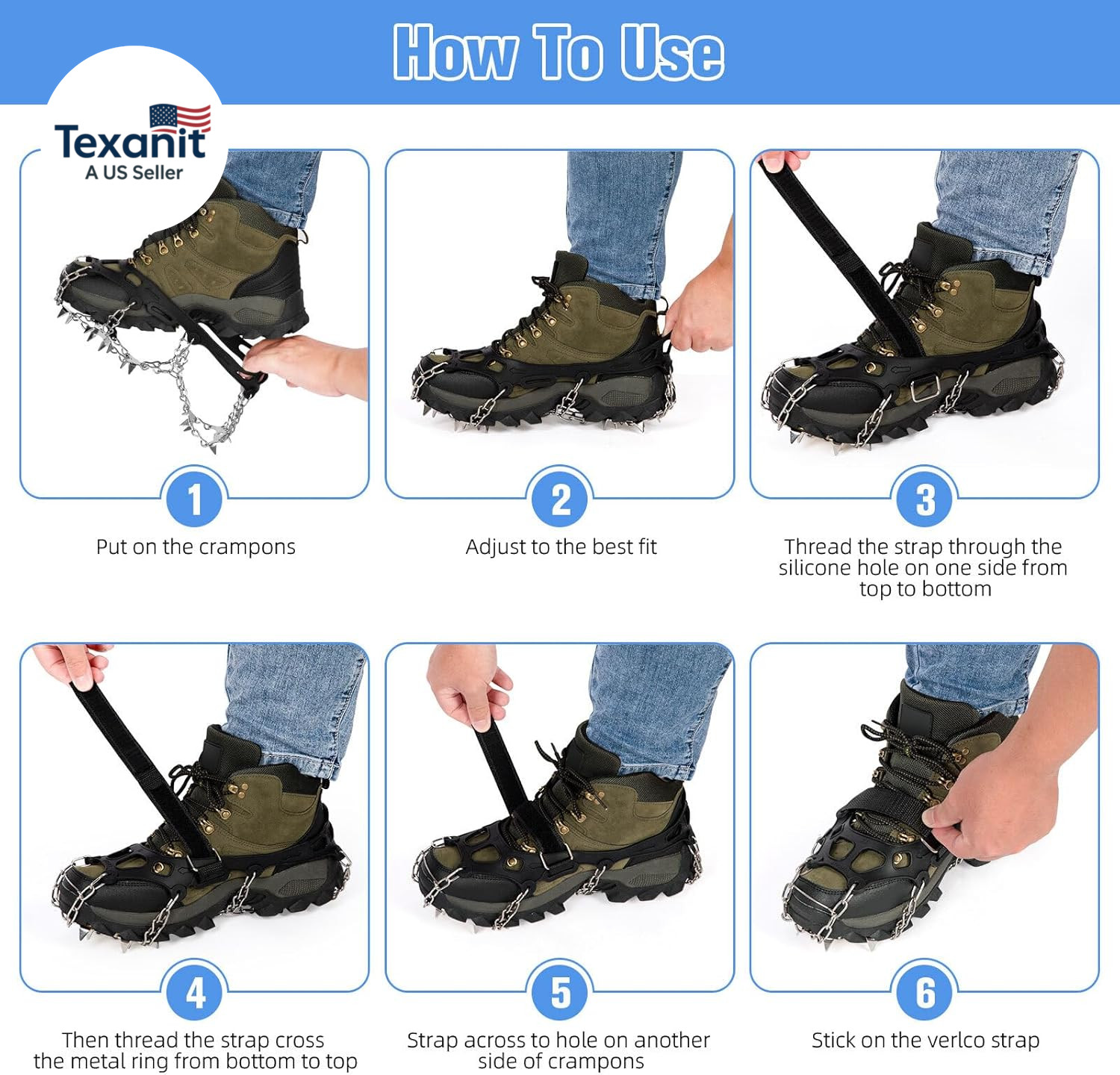 How To Use

Texanit
A US Seller

1
Put on the crampons

2
Adjust to the best fit

3
Thread the strap through the silicone hole on one side from top to bottom

4
Then thread the strap cross the metal ring from bottom to top

5
Strap across to hole on another side of crampons

6
Stick on the verlco strap