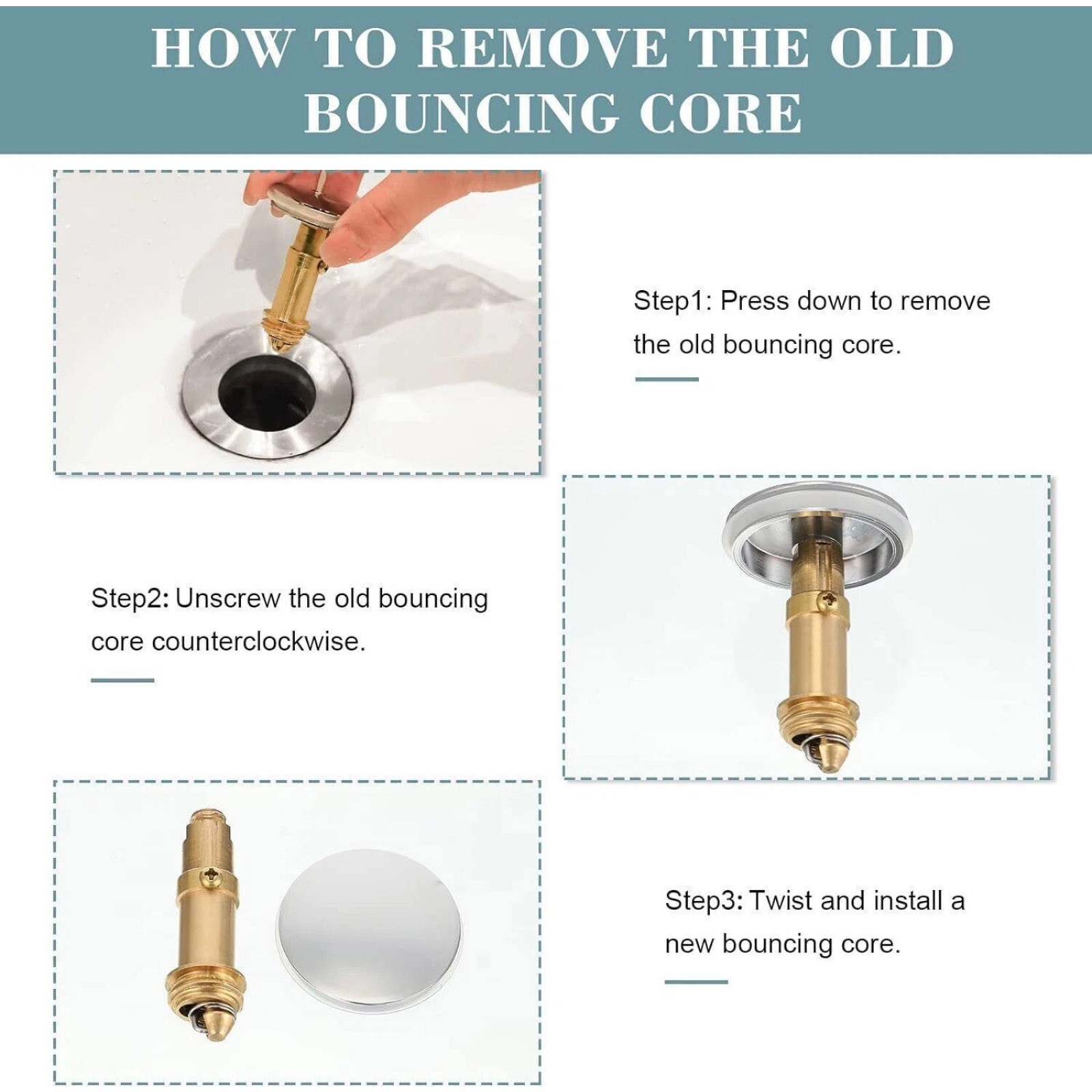 HOW TO REMOVE THE OLD BOUNCING CORE

Step1: Press down to remove the old bouncing core.

Step2: Unscrew the old bouncing core counterclockwise.

Step3: Twist and install a new bouncing core.