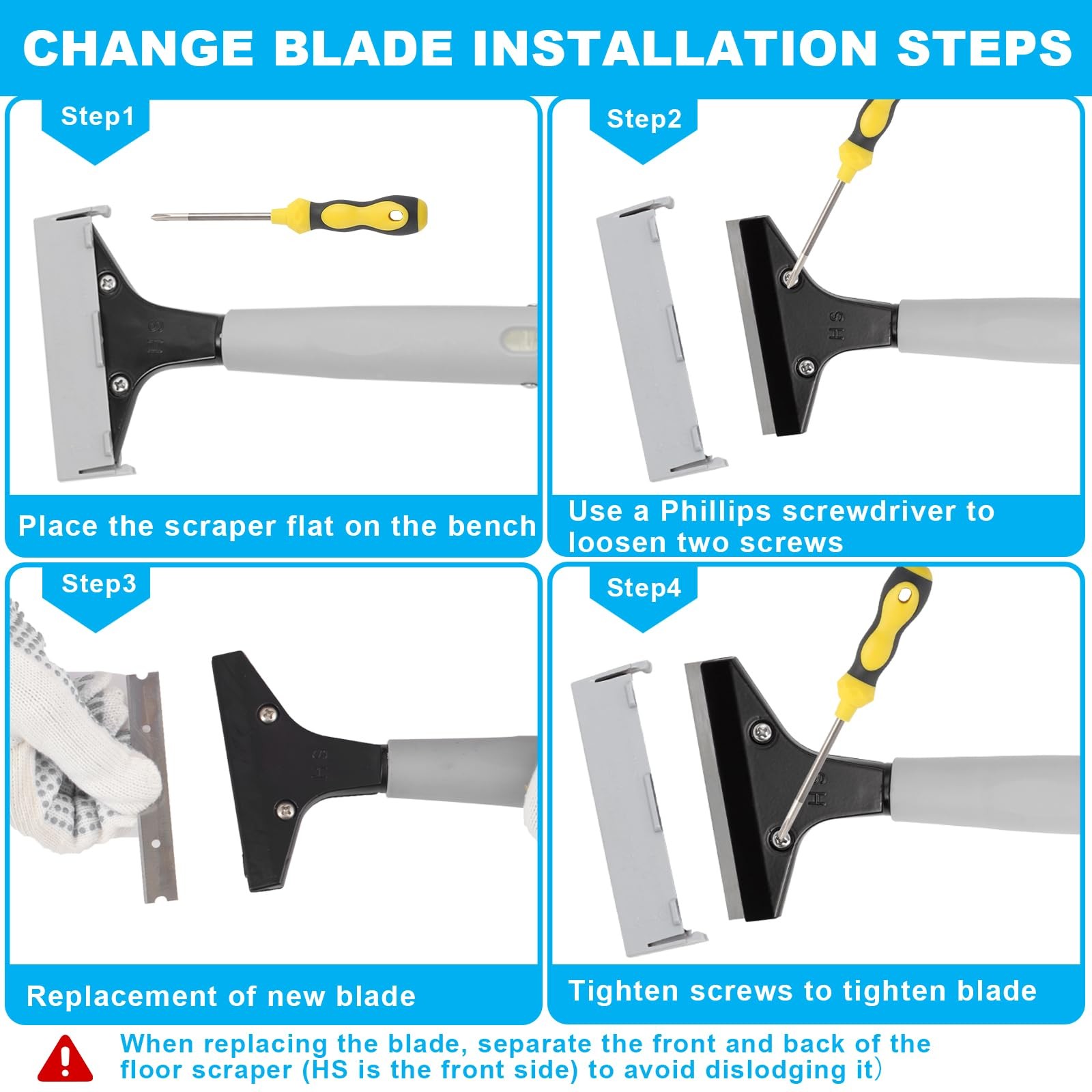 CHANGE BLADE INSTALLATION STEPS

Step1

HS

Place the scraper flat on the bench

Step2

HS

Use a Phillips screwdriver to loosen two screws

Step3

HS

Replacement of new blade

Step4

HS

Tighten screws to tighten blade

When replacing the blade, separate the front and back of the floor scraper (HS is the front side) to avoid dislodging it）