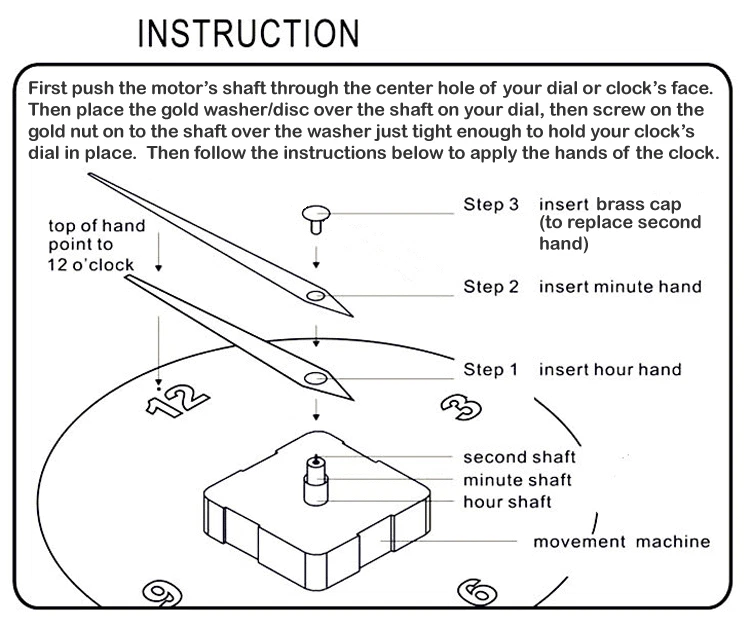 INSTRUCTION

First push the motor's shaft through the center hole of your dial or clock's face. Then place the gold washer/disc over the shaft on your dial, then screw on the gold nut on to the shaft over the washer just tight enough to hold your clock's dial in place. Then follow the instructions below to apply the hands of the clock.

top of hand point to 12 o'clock

Step 3 insert brass cap (to replace second hand)

Step 2 insert minute hand

Step 1 insert hour hand

12

3

second shaft
minute shaft
hour shaft

movement machine

9

6