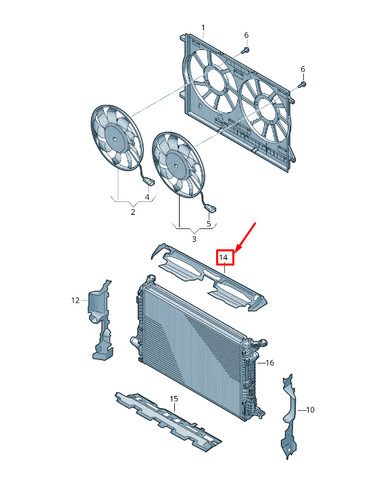 1
6
6
4
2
5
3
14
12
16
15
10