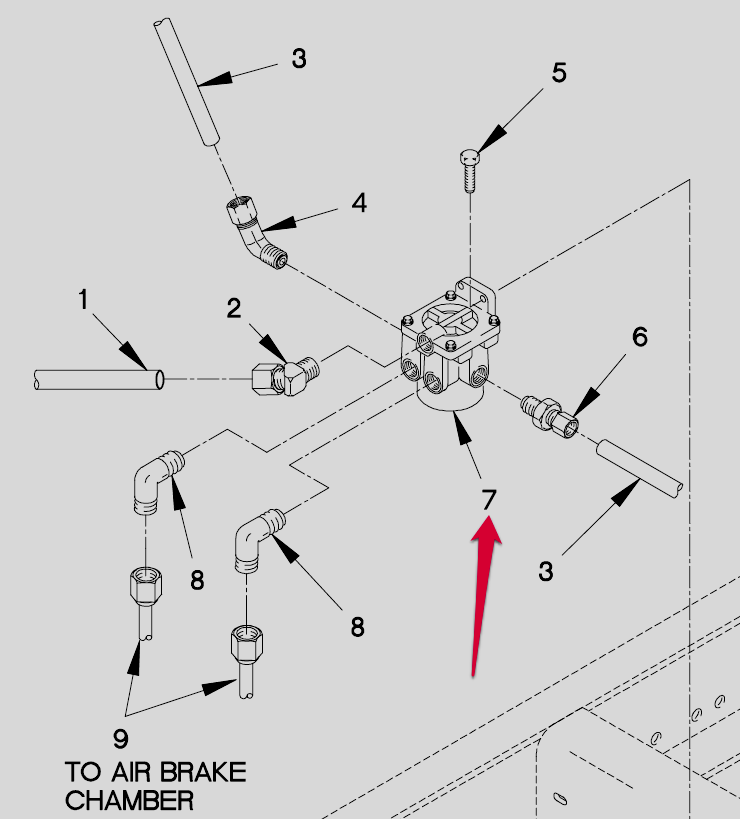 3
5
4
1
2
6
7
3
8
8
9
TO AIR BRAKE CHAMBER