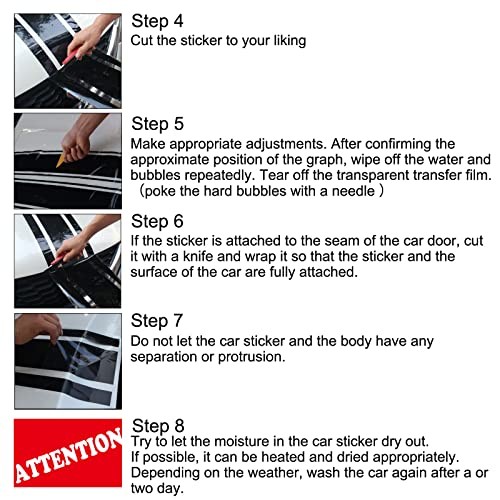 Step 4
Cut the sticker to your liking

Step 5
Make appropriate adjustments. After confirming the approximate position of the graph, wipe off the water and bubbles repeatedly. Tear off the transparent transfer film.
（poke the hard bubbles with a needle ）

Step 6
If the sticker is attached to the seam of the car door, cut it with a knife and wrap it so that the sticker and the surface of the car are fully attached.

Step 7
Do not let the car sticker and the body have any separation or protrusion.

ATTENTION

Step 8
Try to let the moisture in the car sticker dry out.
If possible, it can be heated and dried appropriately.
Depending on the weather, wash the car again after a or two day.