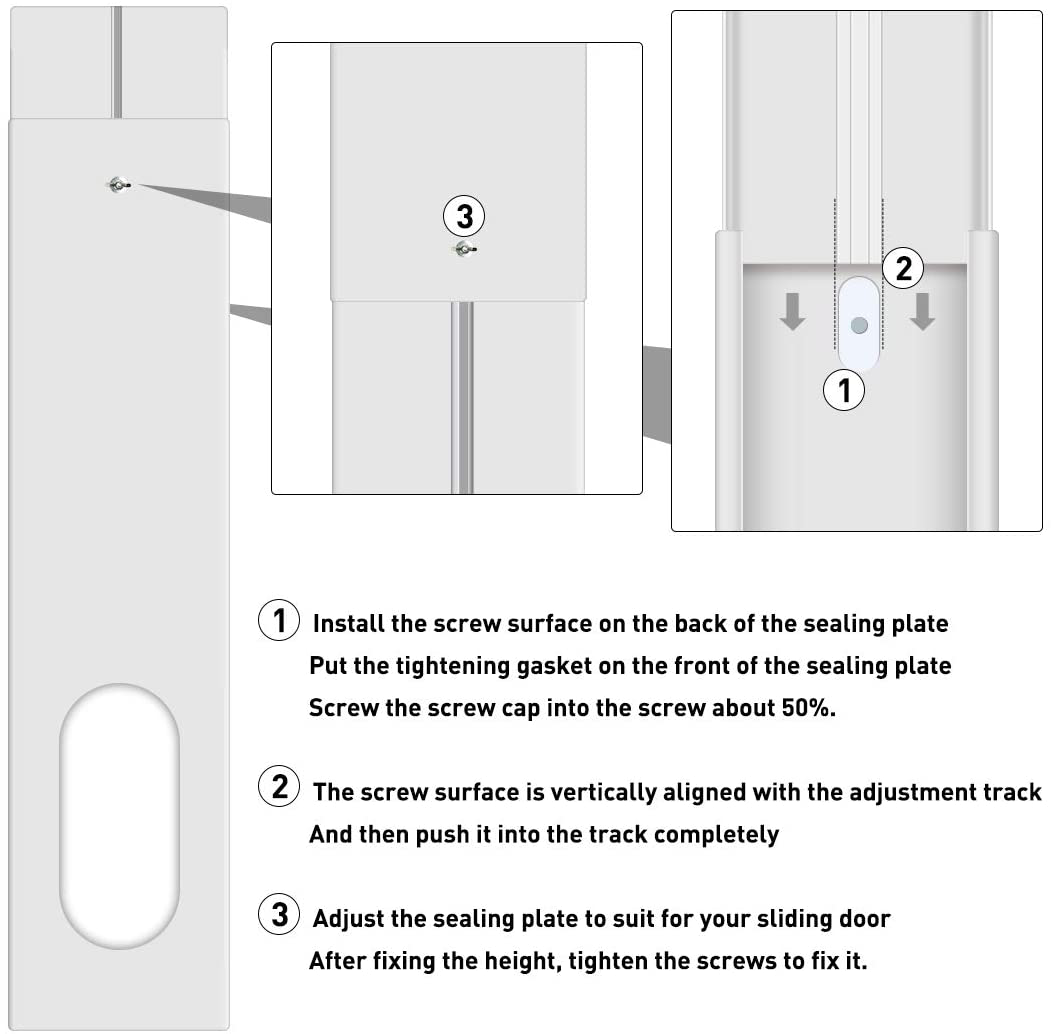 3

2

1

1 Install the screw surface on the back of the sealing plate
Put the tightening gasket on the front of the sealing plate
Screw the screw cap into the screw about 50%.

2 The screw surface is vertically aligned with the adjustment track
And then push it into the track completely

3 Adjust the sealing plate to suit for your sliding door
After fixing the height, tighten the screws to fix it.