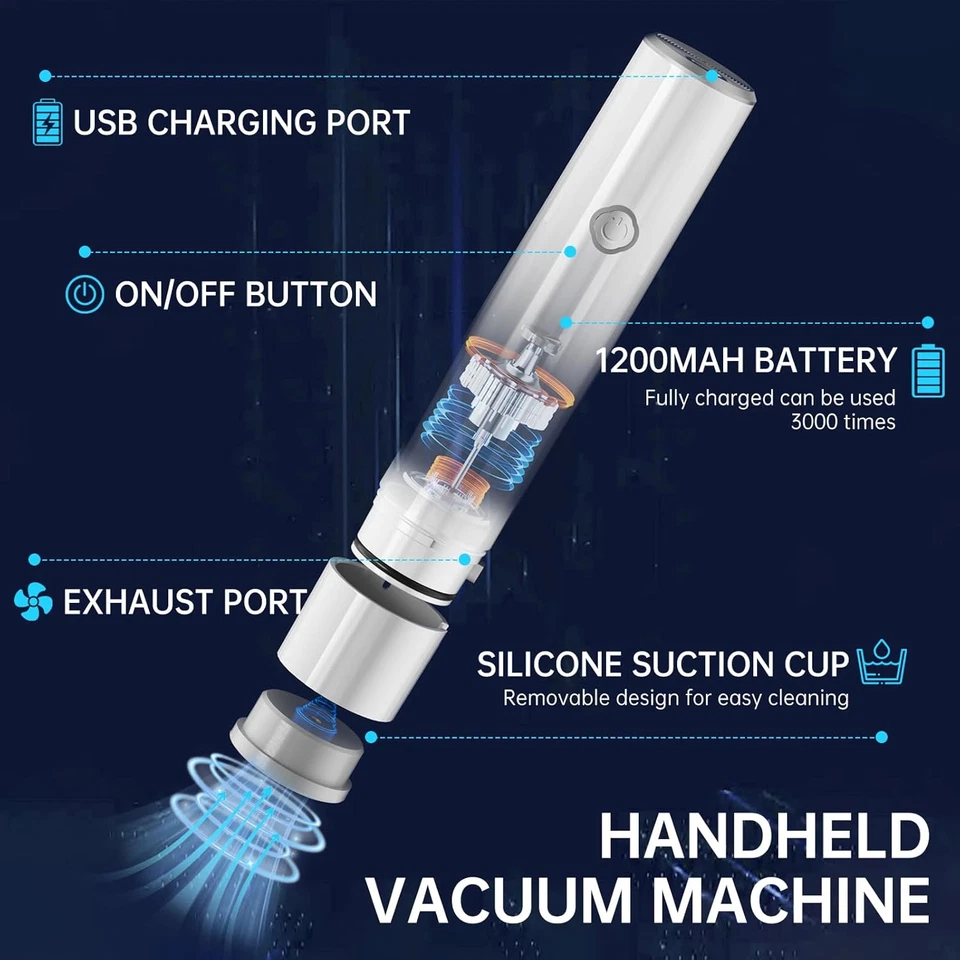 USB CHARGING PORT

ON/OFF BUTTON

1200MAH BATTERY
Fully charged can be used 3000 times

EXHAUST PORT

SILICONE SUCTION CUP
Removable design for easy cleaning

HANDHELD VACUUM MACHINE