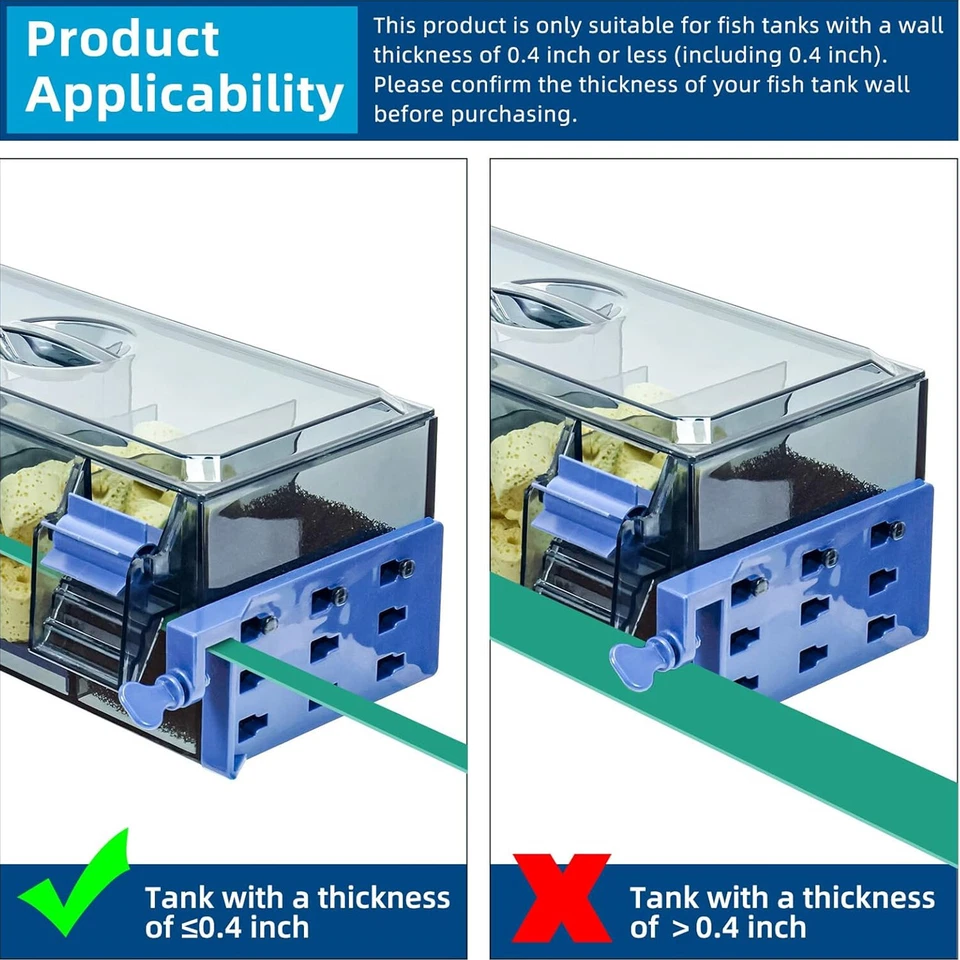 Product Applicability

This product is only suitable for fish tanks with a wall thickness of 0.4 inch or less (including 0.4 inch). Please confirm the thickness of your fish tank wall before purchasing.

Tank with a thickness of ≤0.4 inch

Tank with a thickness of >0.4 inch