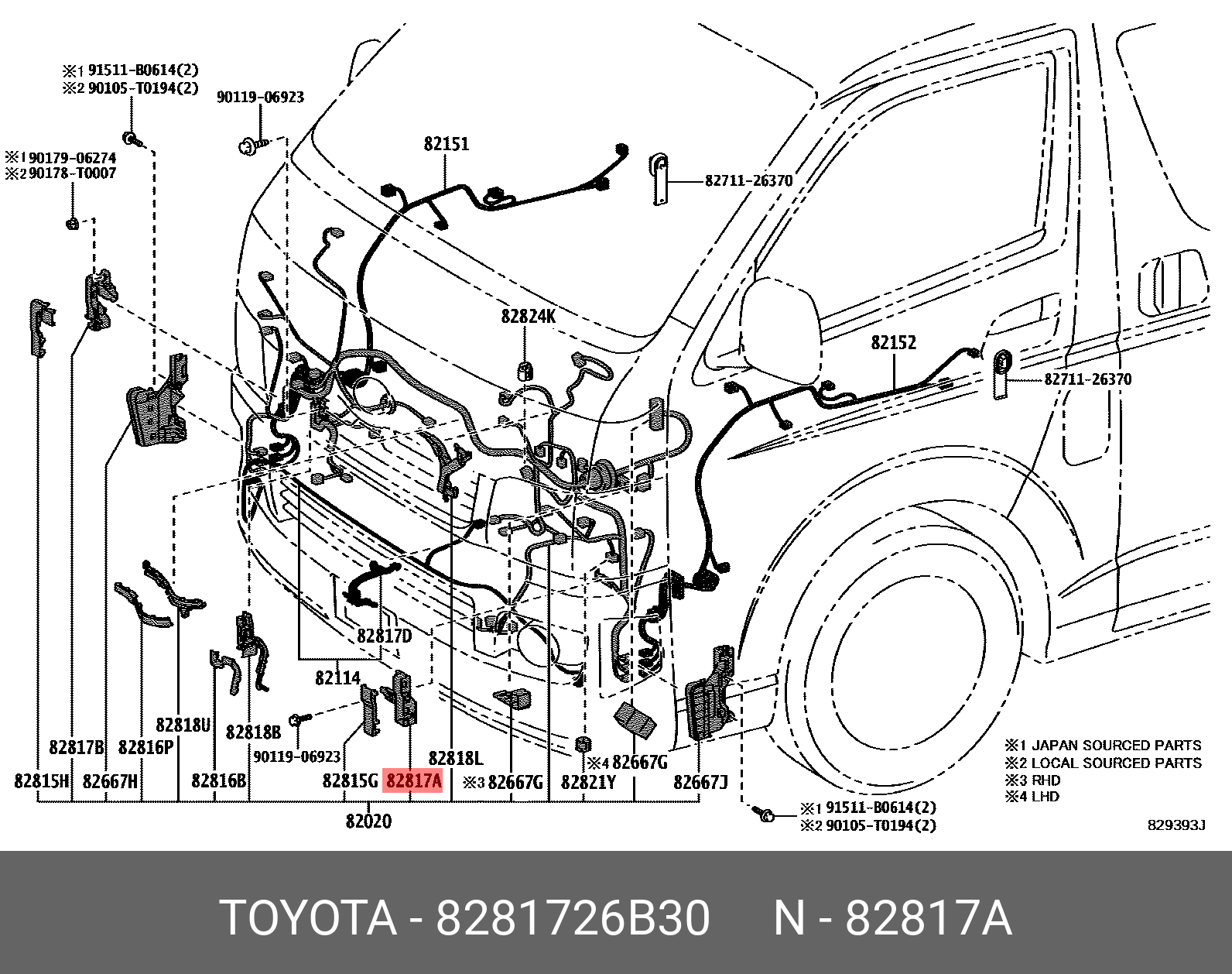 ※1 91511-B0614(2)
※2 90105-T0194(2)

90119-06923

※1 90179-06274
※2 90178-T0007

82151

82711-26370

82824K

82152

82711-26370

82817D

82114

82818U

82818B

82817B

82816P

90119-06923

82818L

82815H

82667H

82816B

82815G

82817A

※3 82667G

82821Y

※4 82667G

82667J

82020

※1 JAPAN SOURCED PARTS
※2 LOCAL SOURCED PARTS
※3 RHD
※4 LHD

※1 91511-B0614(2)
※2 90105-T0194(2)

829393J

TOYOTA - 8281726B30 N - 82817A