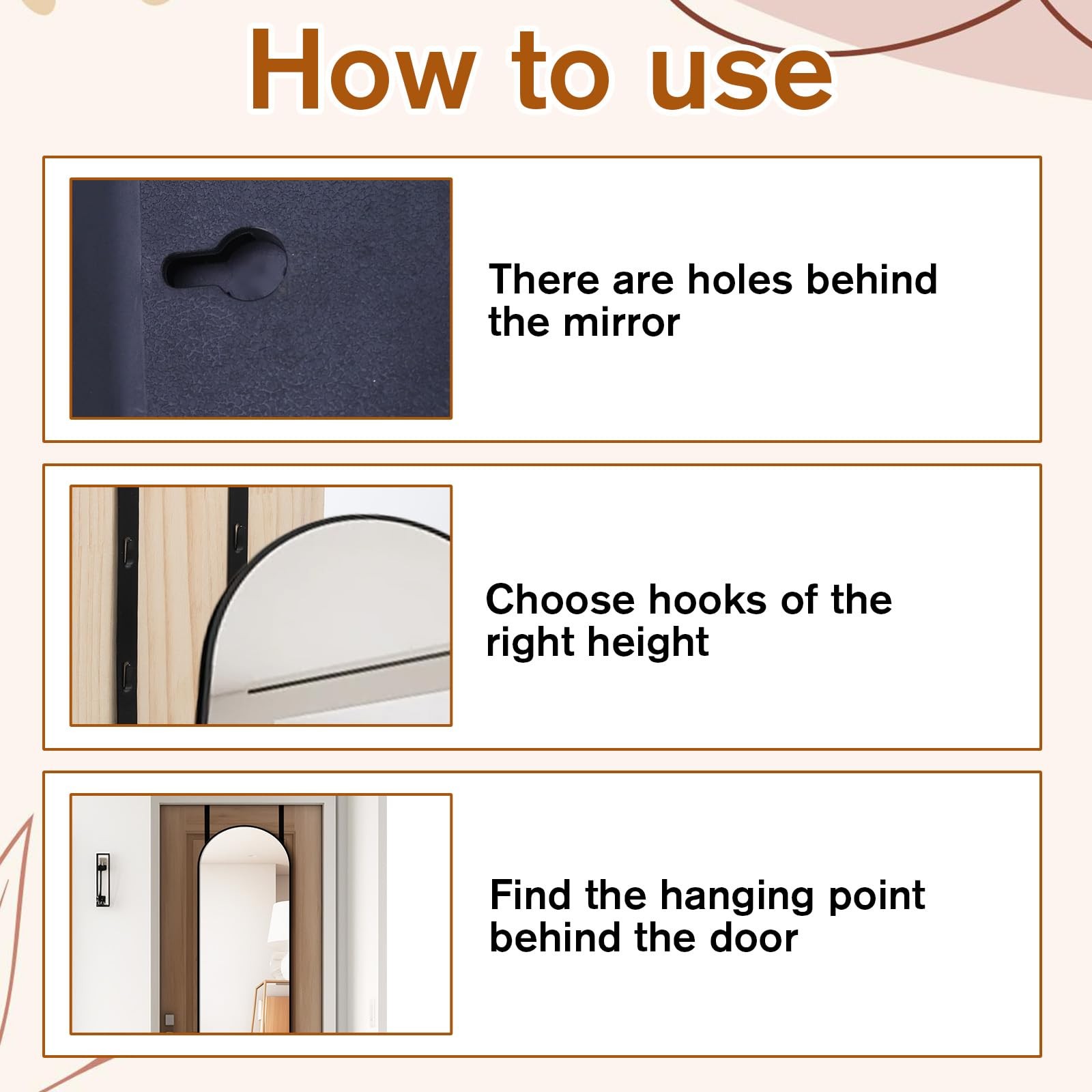 How to use

There are holes behind the mirror

Choose hooks of the right height

Find the hanging point behind the door