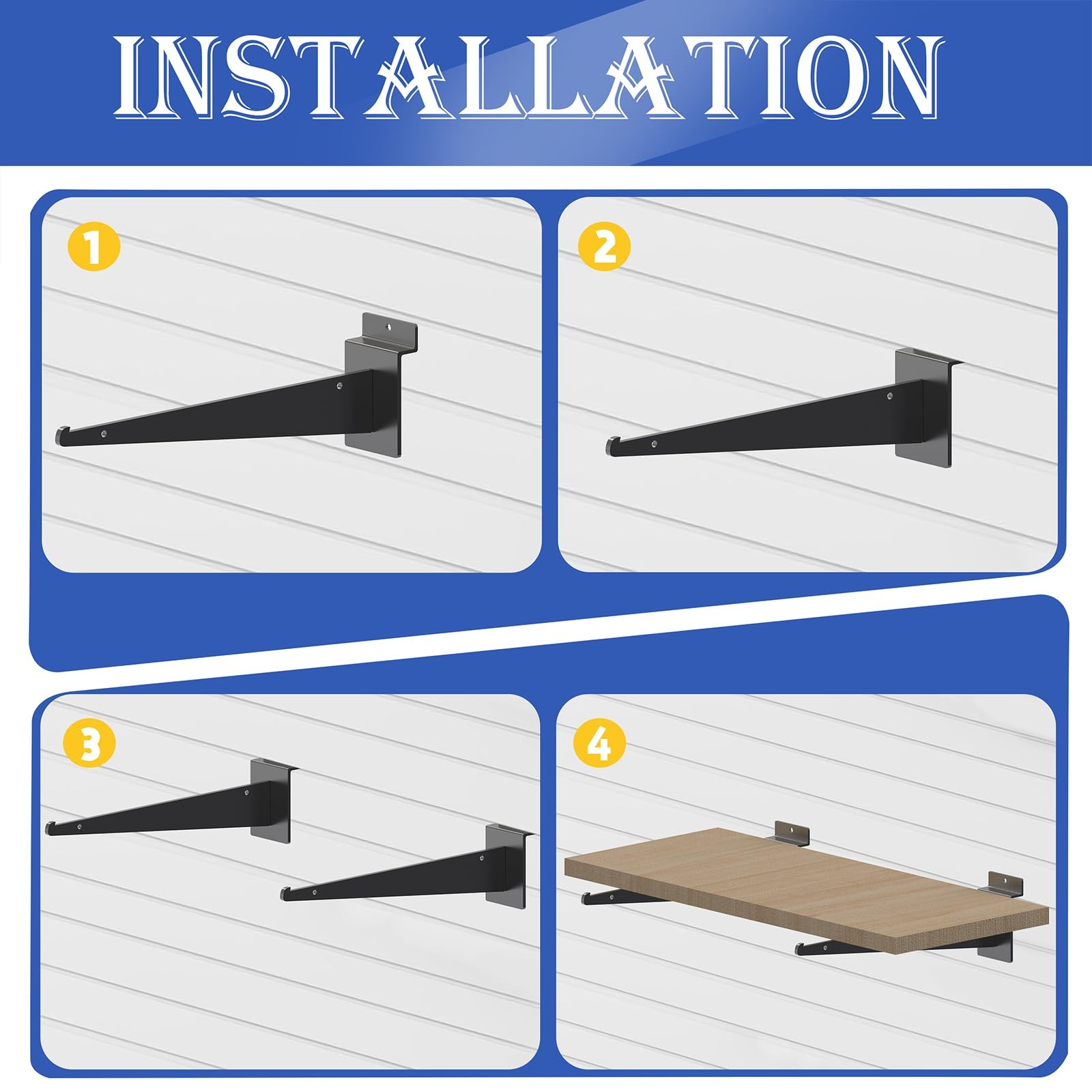 INSTALLATION

1

2

3

4