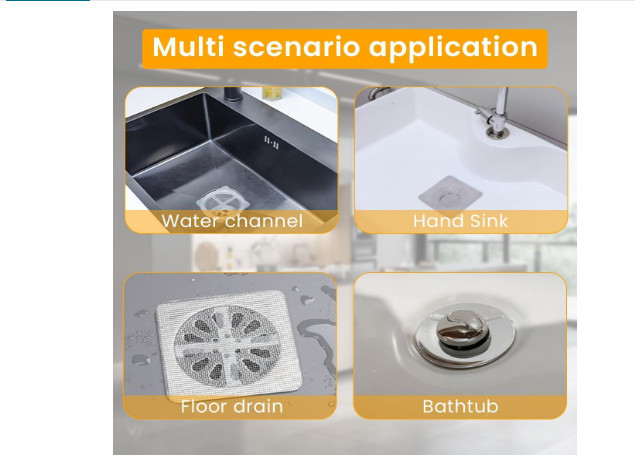 Multi scenario application

Water channel

Hand Sink

Floor drain

Bathtub