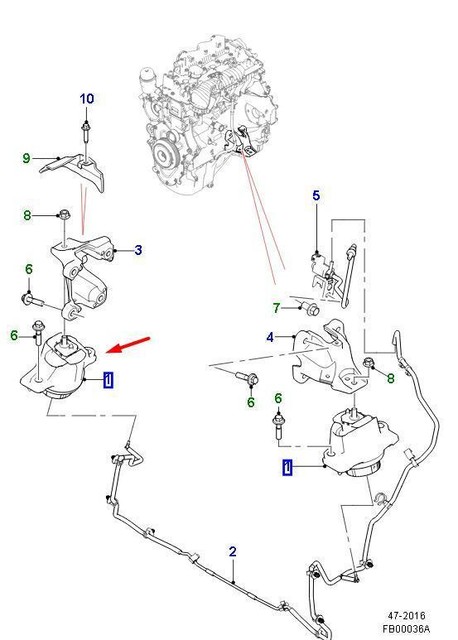 10
9
8
3
6
6
1
5
7
4
8
6
6
1
2
47-2016
FB00036A