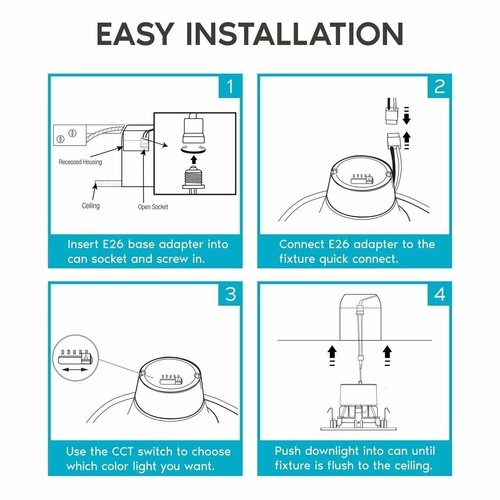 EASY INSTALLATION

1

Recessed Housing

Ceiling

Open Socket

Insert E26 base adapter into can socket and screw in.

2

Connect E26 adapter to the fixture quick connect.

3

Use the CCT switch to choose which color light you want.

4

Push downlight into can until fixture is flush to the ceiling.