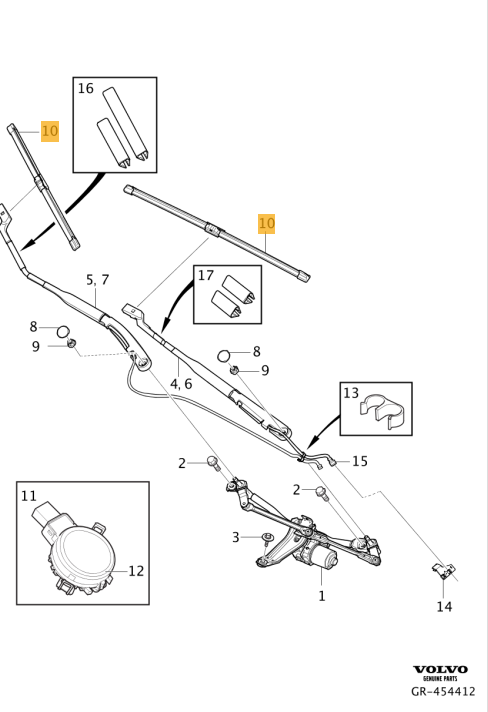 16
10
10
5, 7
17
8
9
8
9
4, 6
13
15
2
2
11
3
12
1
14
VOLVO
GENUINE PARTS
GR-454412