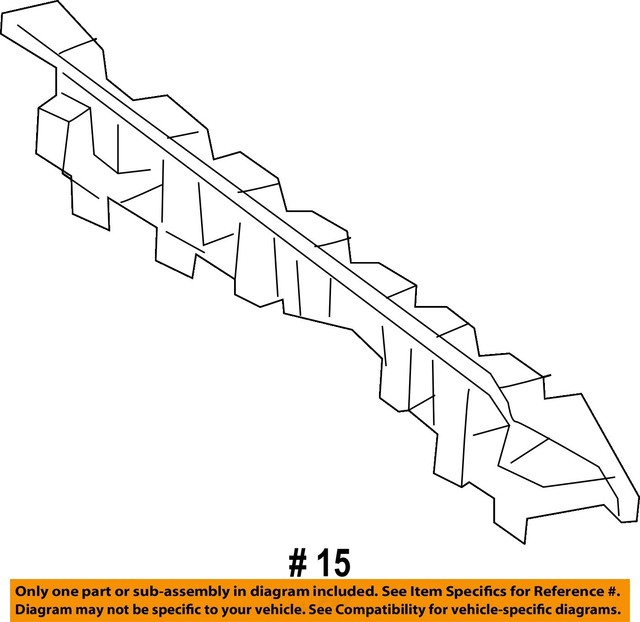 # 15

Only one part or sub-assembly in diagram included. See Item Specifics for Reference #. Diagram may not be specific to your vehicle. See Compatibility for vehicle-specific diagrams.