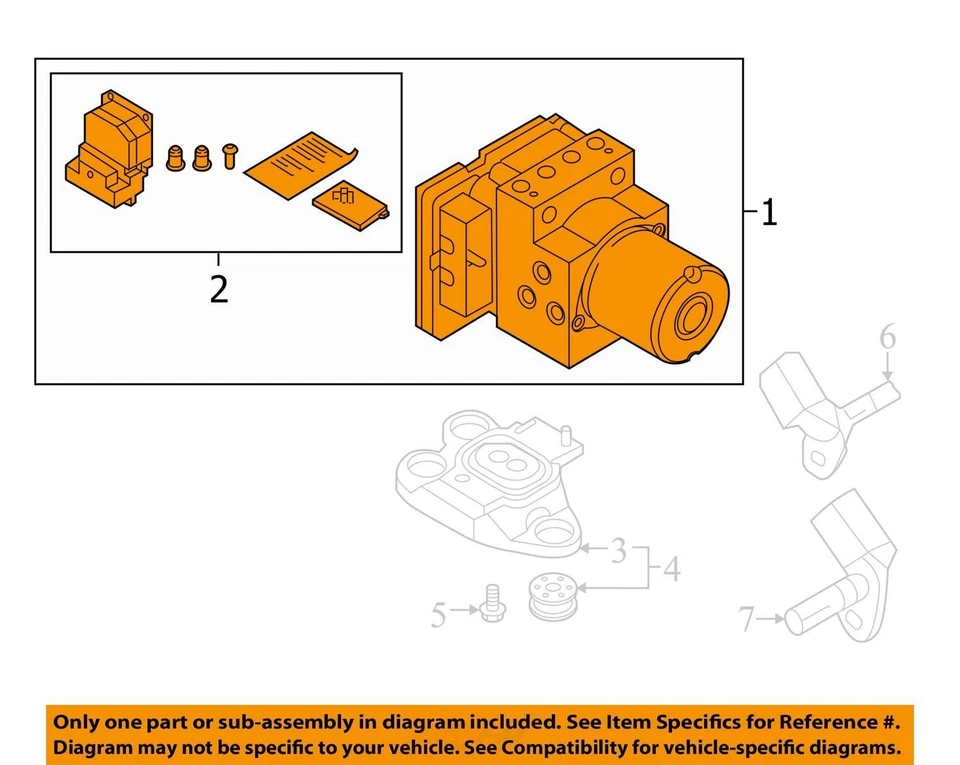 1
2
6
3
4
5
7

Only one part or sub-assembly in diagram included. See Item Specifics for Reference #.
Diagram may not be specific to your vehicle. See Compatibility for vehicle-specific diagrams.