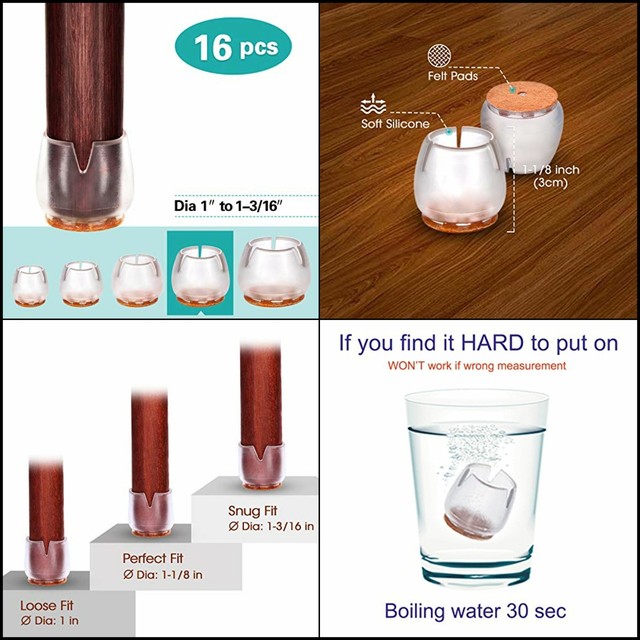 16 pcs

Dia 1″ to 1–3/16″

Felt Pads

Soft Silicone

1-1/8 inch
(3cm)

Snug Fit
Ø Dia: 1-3/16 in

Perfect Fit
Ø Dia: 1-1/8 in

Loose Fit
Ø Dia: 1 in

If you find it HARD to put on
WON'T work if wrong measurement

Boiling water 30 sec