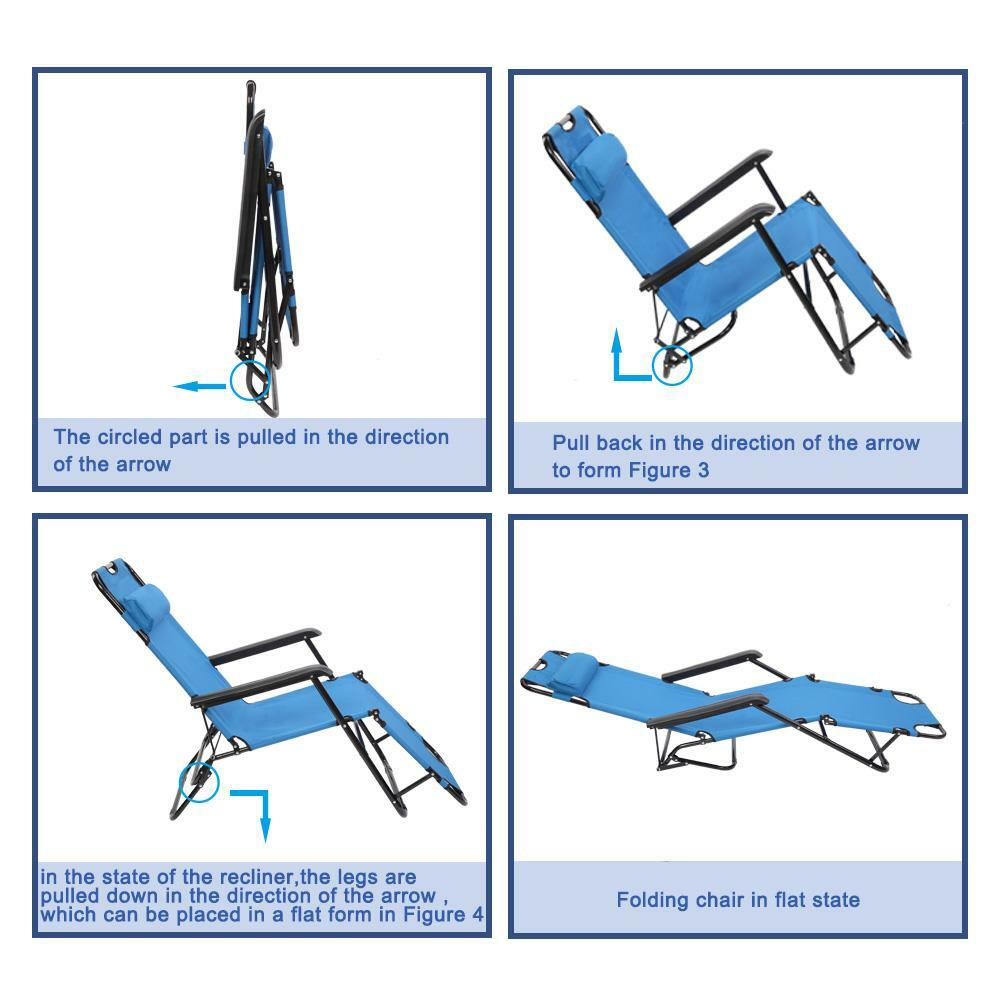 The circled part is pulled in the direction of the arrow

Pull back in the direction of the arrow to form Figure 3

in the state of the recliner,the legs are pulled down in the direction of the arrow , which can be placed in a flat form in Figure 4

Folding chair in flat state