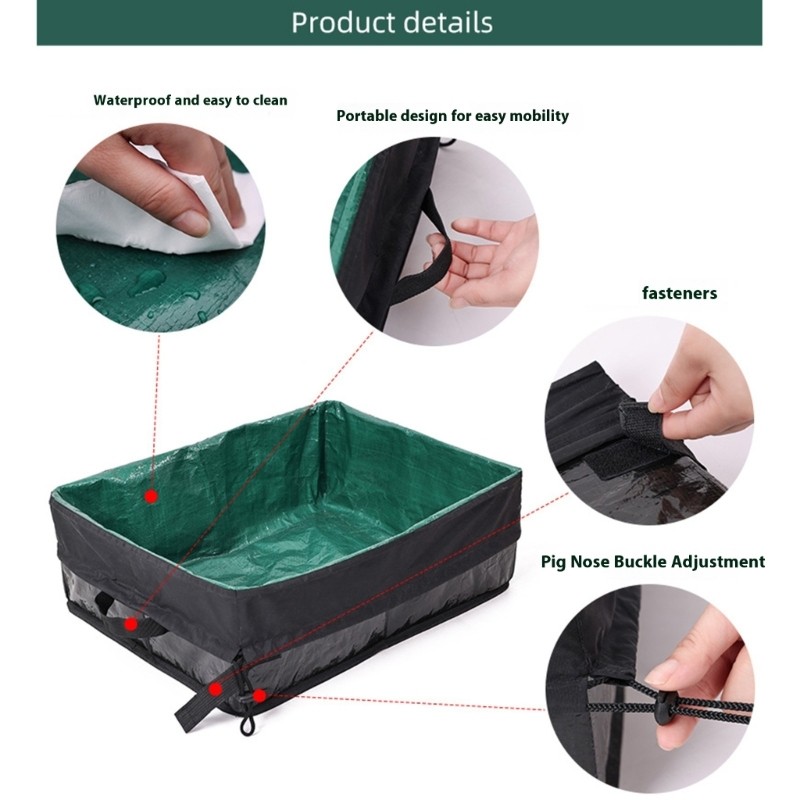 Product details

Waterproof and easy to clean

Portable design for easy mobility

fasteners

Pig Nose Buckle Adjustment