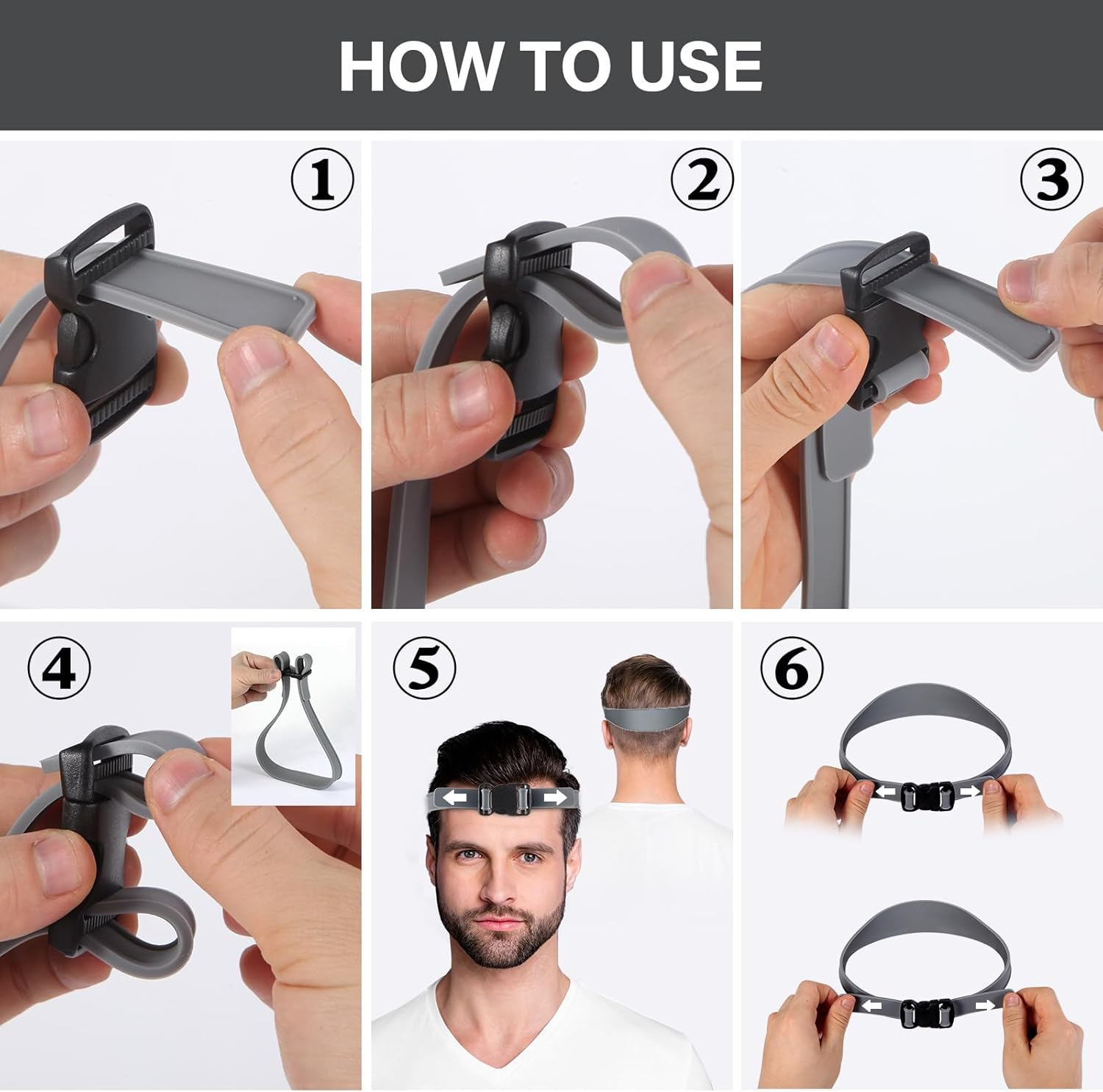 HOW TO USE

①

②

③

④

⑤

⑥