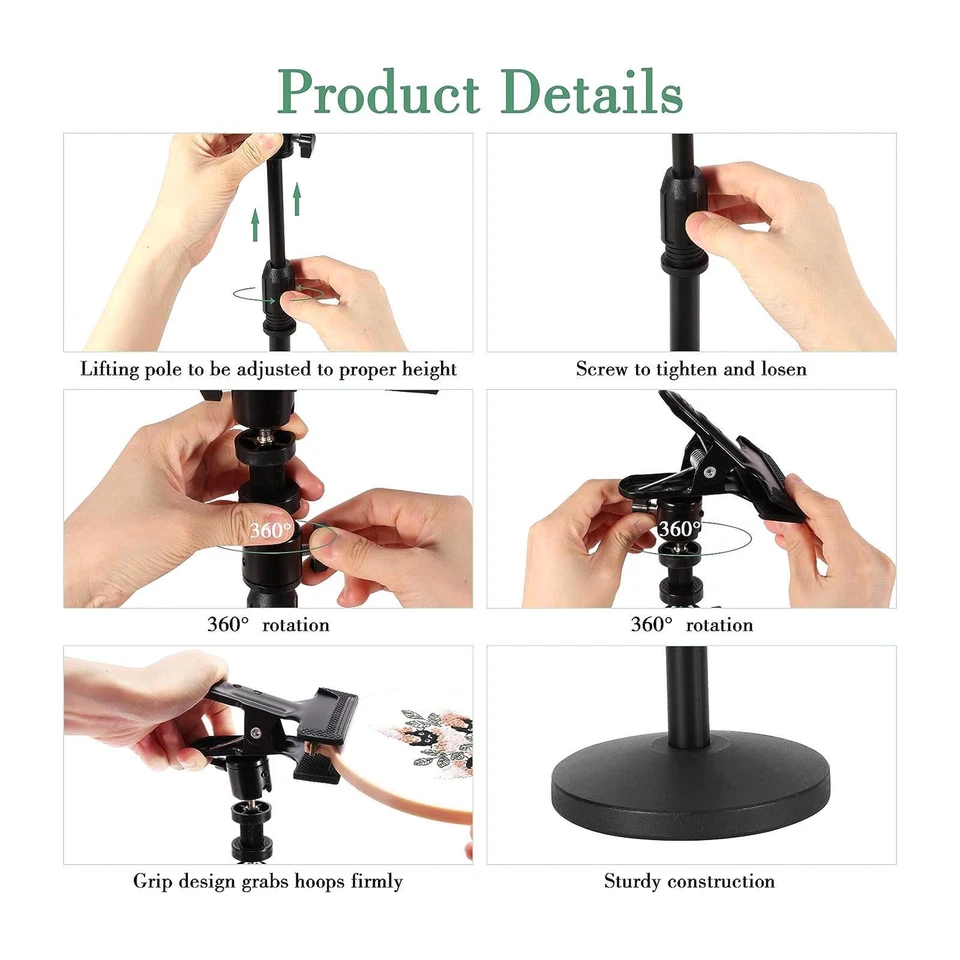 Product Details

Lifting pole to be adjusted to proper height

Screw to tighten and losen

360°

360° rotation

360°

360° rotation

Grip design grabs hoops firmly

Sturdy construction