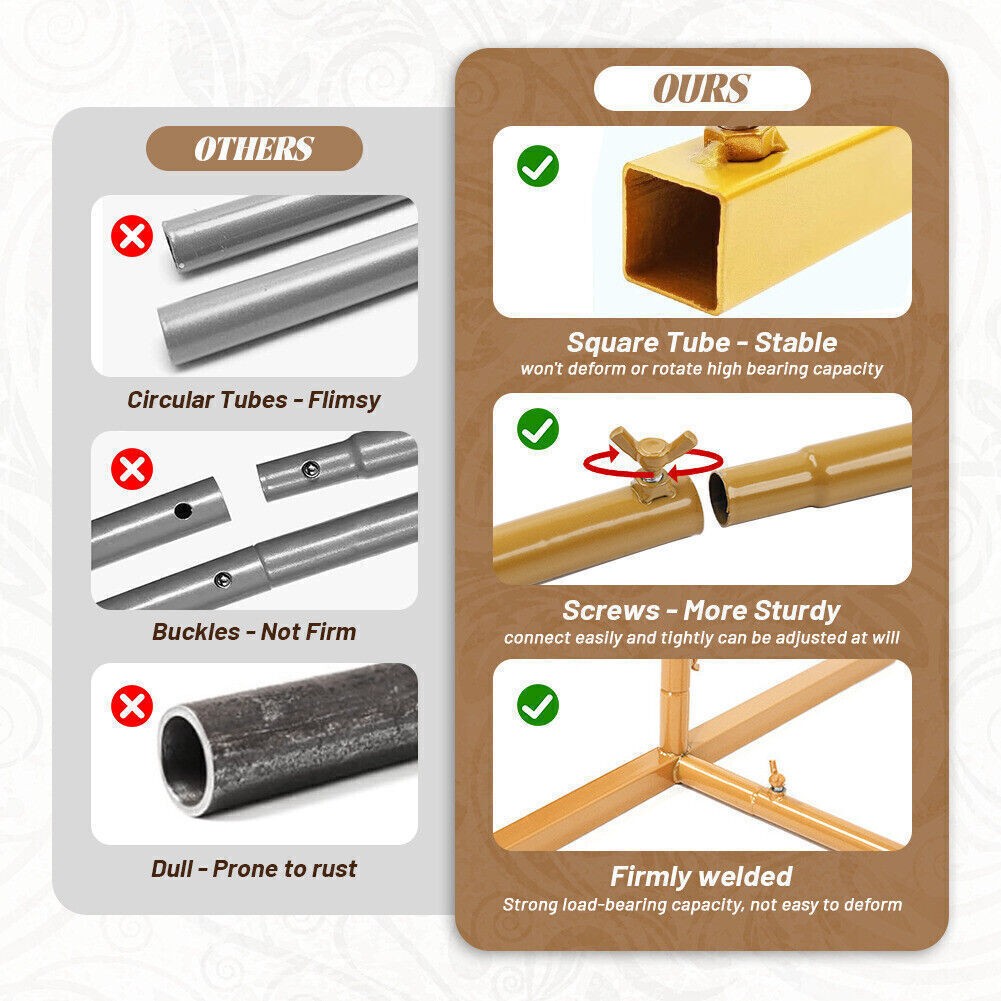 OTHERS

Circular Tubes - Flimsy

Buckles - Not Firm

Dull - Prone to rust

OURS

Square Tube - Stable
won't deform or rotate high bearing capacity

Screws - More Sturdy
connect easily and tightly can be adjusted at will

Firmly welded
Strong load-bearing capacity, not easy to deform